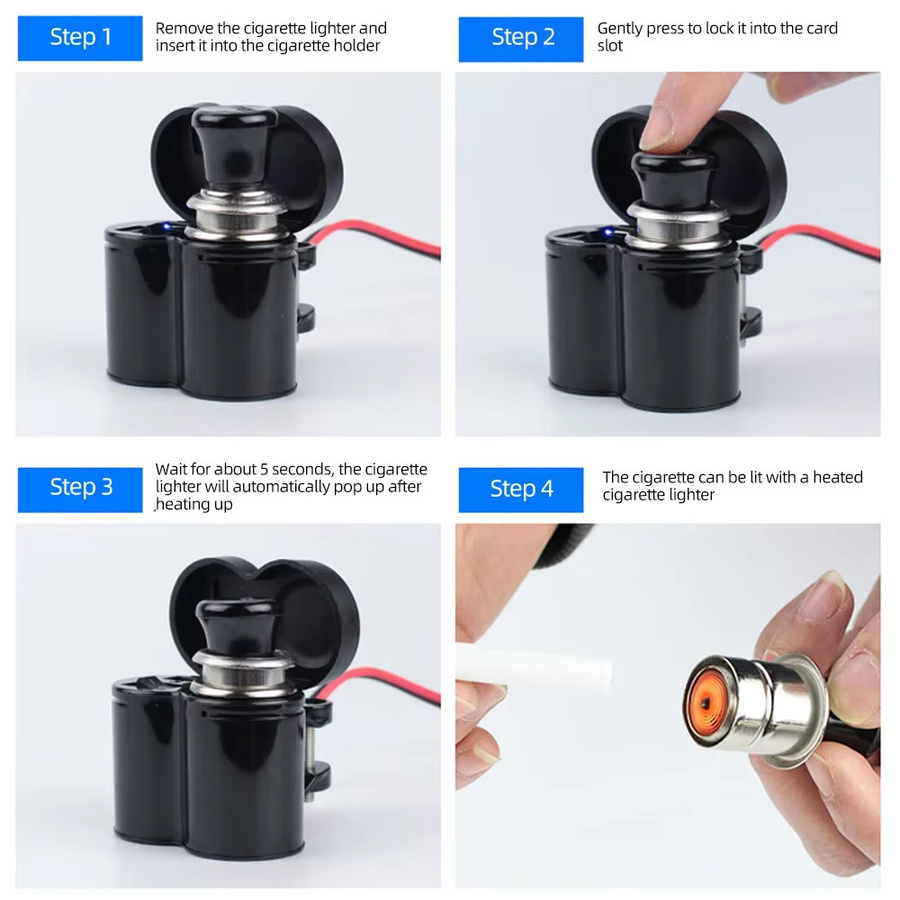 Step 1

Remove the cigarette lighter and insert it into the cigarette holder

Step 2

Gently press to lock it into the card slot

Step 3

Wait for about 5 seconds, the cigarette lighter will automatically pop up after heating up

Step 4

The cigarette can be lit with a heated cigarette lighter