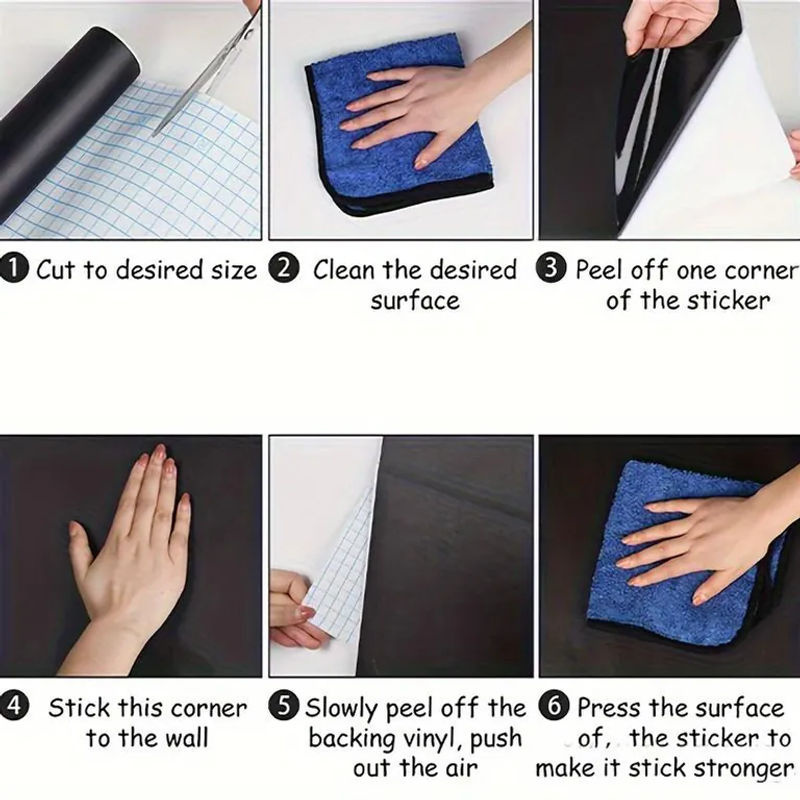 1 Cut to desired size

2 Clean the desired surface

3 Peel off one corner of the sticker

4 Stick this corner to the wall

5 Slowly peel off the backing vinyl, push out the air

6 Press the surface of, the sticker to make it stick stronger