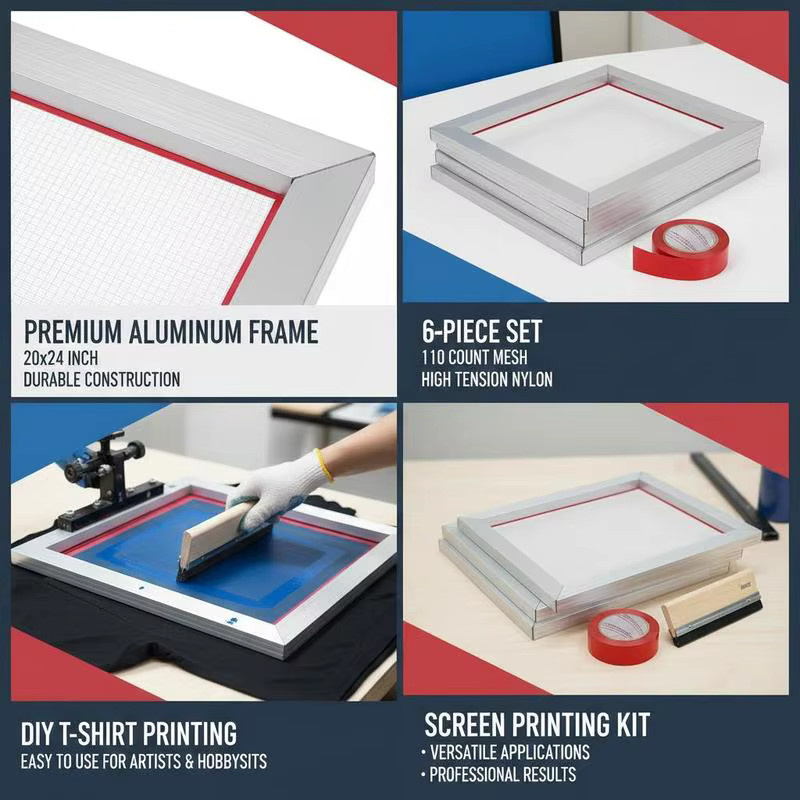 PREMIUM ALUMINUM FRAME
20x24 INCH
DURABLE CONSTRUCTION

6-PIECE SET
110 COUNT MESH
HIGH TENSION NYLON

DIY T-SHIRT PRINTING
EASY TO USE FOR ARTISTS & HOBBYSITS

SCREEN PRINTING KIT
• VERSATILE APPLICATIONS
• PROFESSIONAL RESULTS