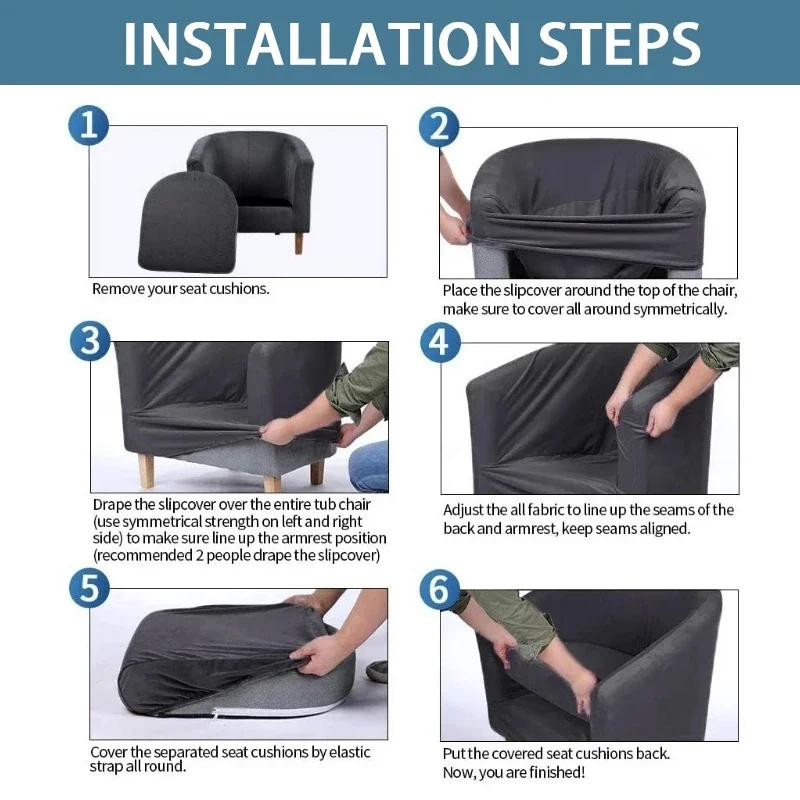 INSTALLATION STEPS

1

Remove your seat cushions.

2

Place the slipcover around the top of the chair, make sure to cover all around symmetrically.

3

Drape the slipcover over the entire tub chair (use symmetrical strength on left and right side) to make sure line up the armrest position (recommended 2 people drape the slipcover)

4

Adjust the all fabric to line up the seams of the back and armrest, keep seams aligned.

5

Cover the separated seat cushions by elastic strap all round.

6

Put the covered seat cushions back. Now, you are finished!