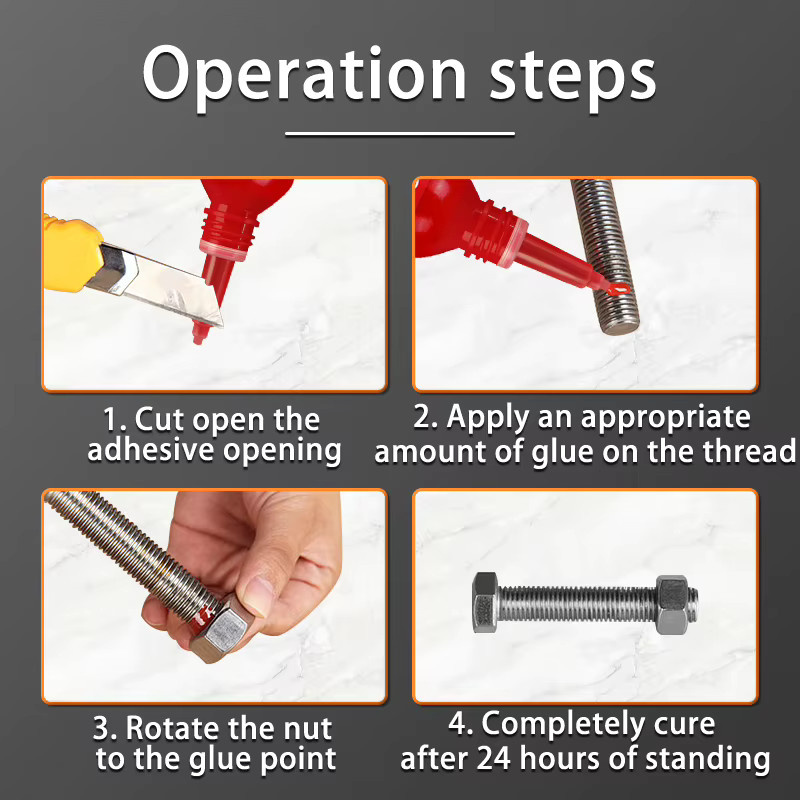 Operation steps

1. Cut open the adhesive opening

2. Apply an appropriate amount of glue on the thread

3. Rotate the nut to the glue point

4. Completely cure after 24 hours of standing