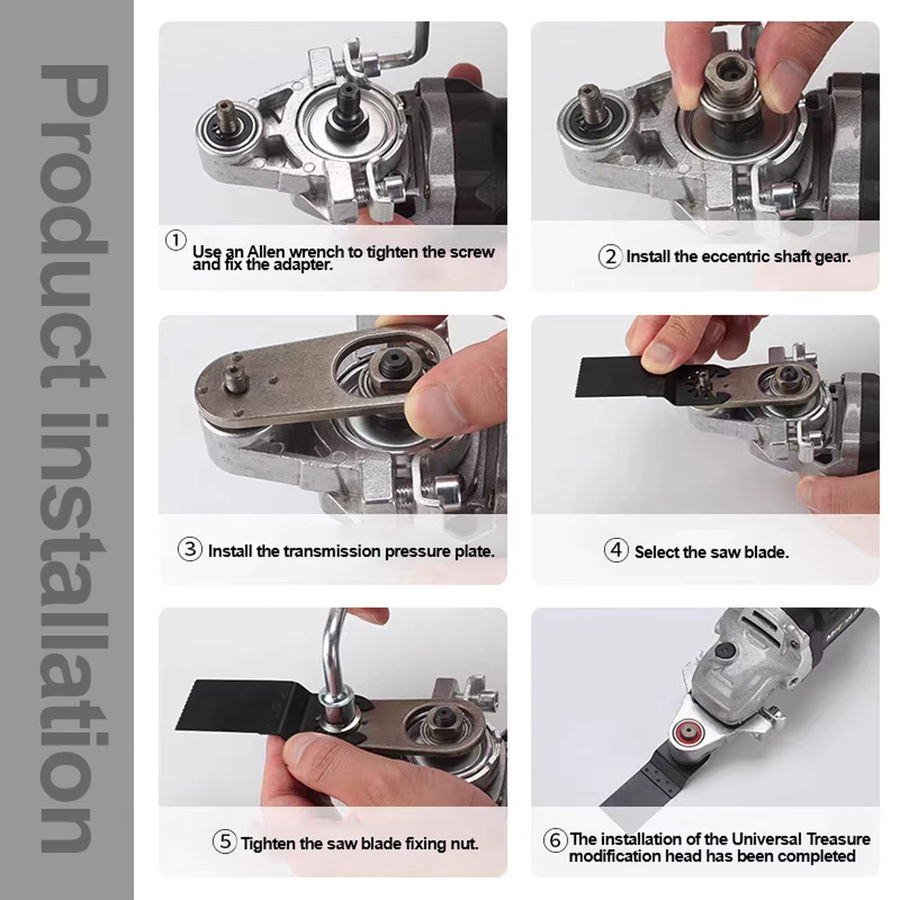 Product installation

① Use an Allen wrench to tighten the screw and fix the adapter.

② Install the eccentric shaft gear.

③ Install the transmission pressure plate.

④ Select the saw blade.

⑤ Tighten the saw blade fixing nut.

⑥ The installation of the Universal Treasure modification head has been completed