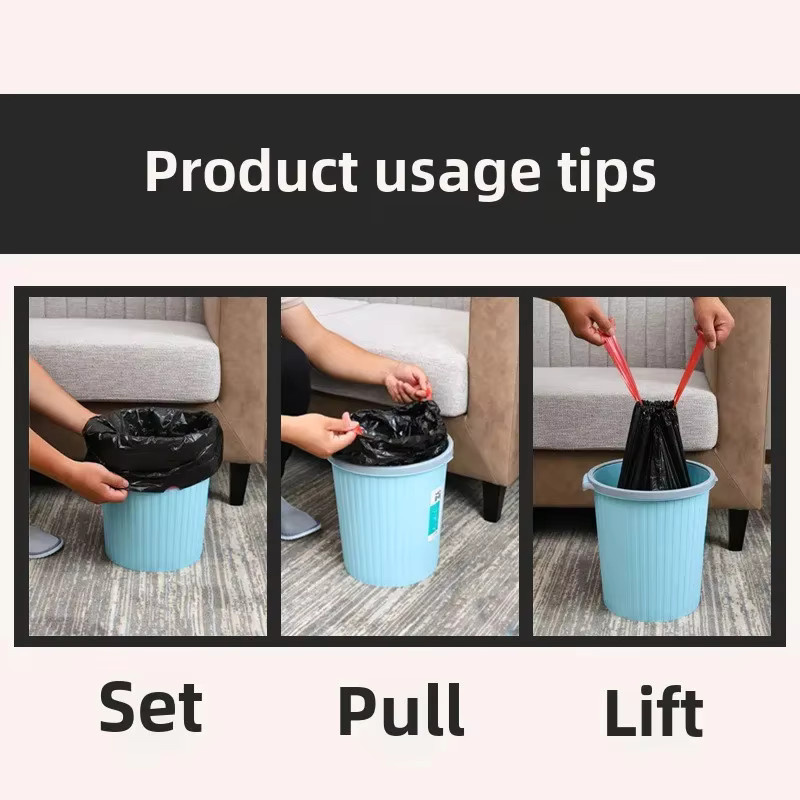 Product usage tips

Set

Pull

Lift