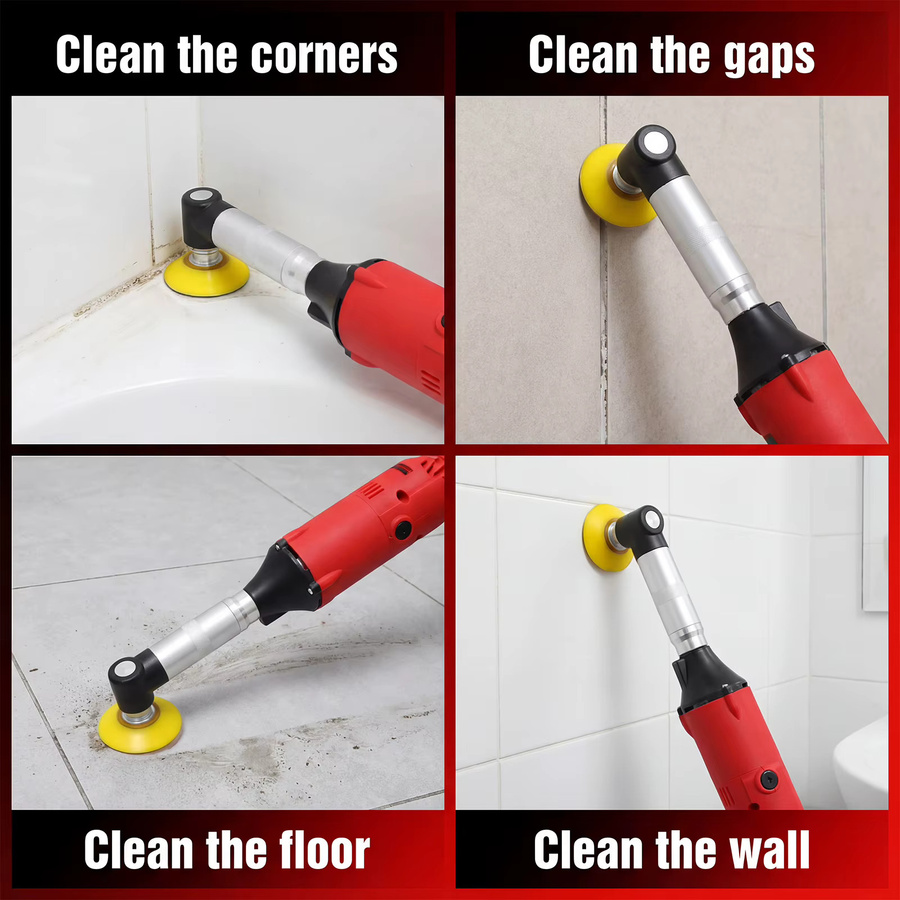 Clean the corners

Clean the gaps

Clean the floor

Clean the wall