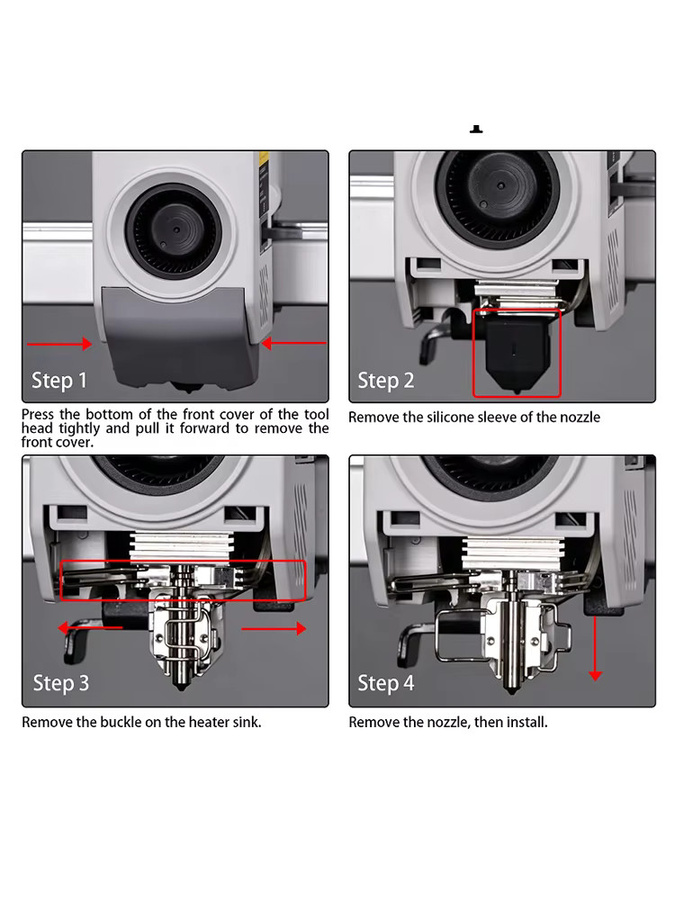 Step 1

Press the bottom of the front cover of the tool head tightly and pull it forward to remove the front cover.

Step 2

Remove the silicone sleeve of the nozzle

Step 3

Remove the buckle on the heater sink.

Step 4

Remove the nozzle, then install.