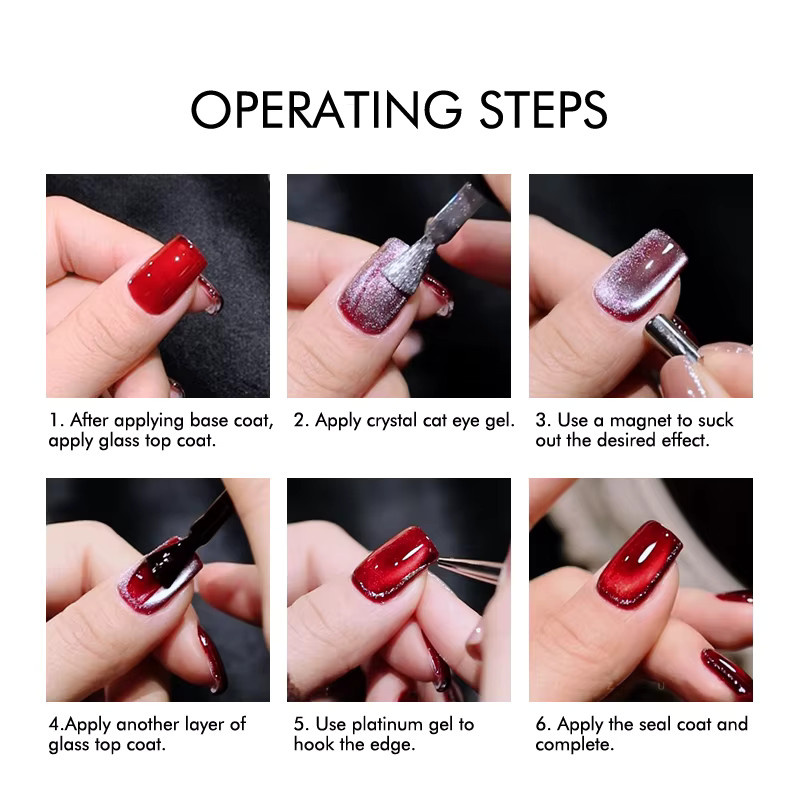 OPERATING STEPS

1. After applying base coat, apply glass top coat.

2. Apply crystal cat eye gel.

3. Use a magnet to suck out the desired effect.

4.Apply another layer of glass top coat.

5. Use platinum gel to hook the edge.

6. Apply the seal coat and complete.