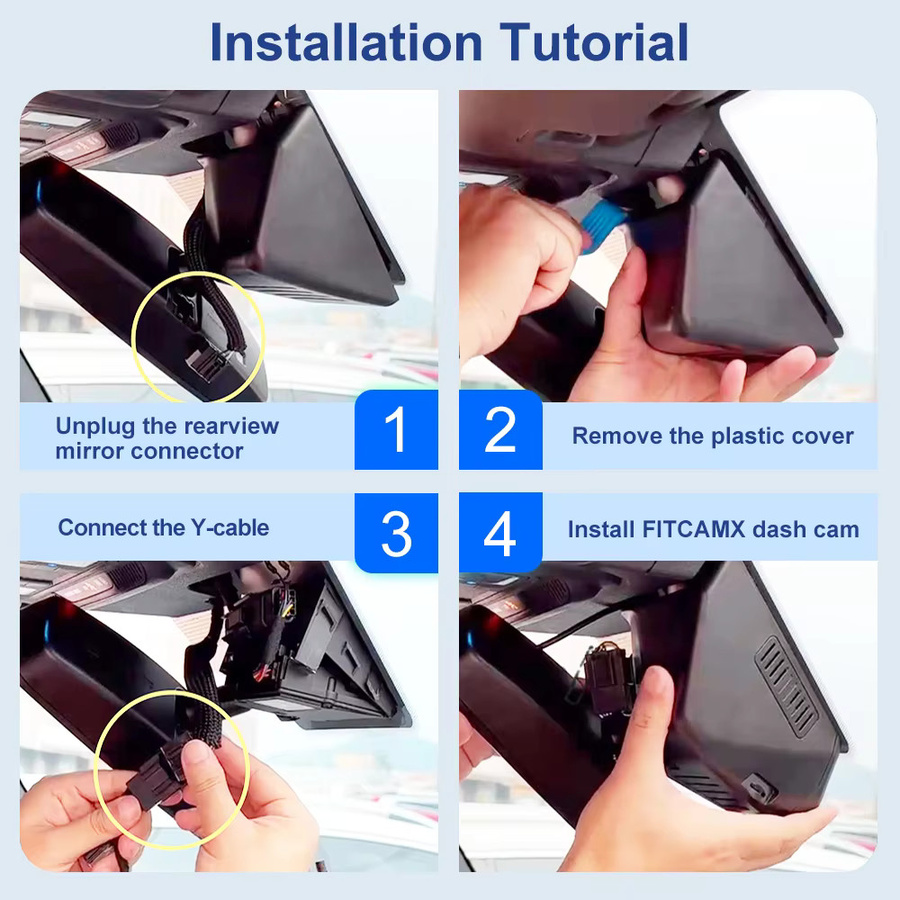 Installation Tutorial

Unplug the rearview mirror connector

1

2

Remove the plastic cover

Connect the Y-cable

3

4

Install FITCAMX dash cam