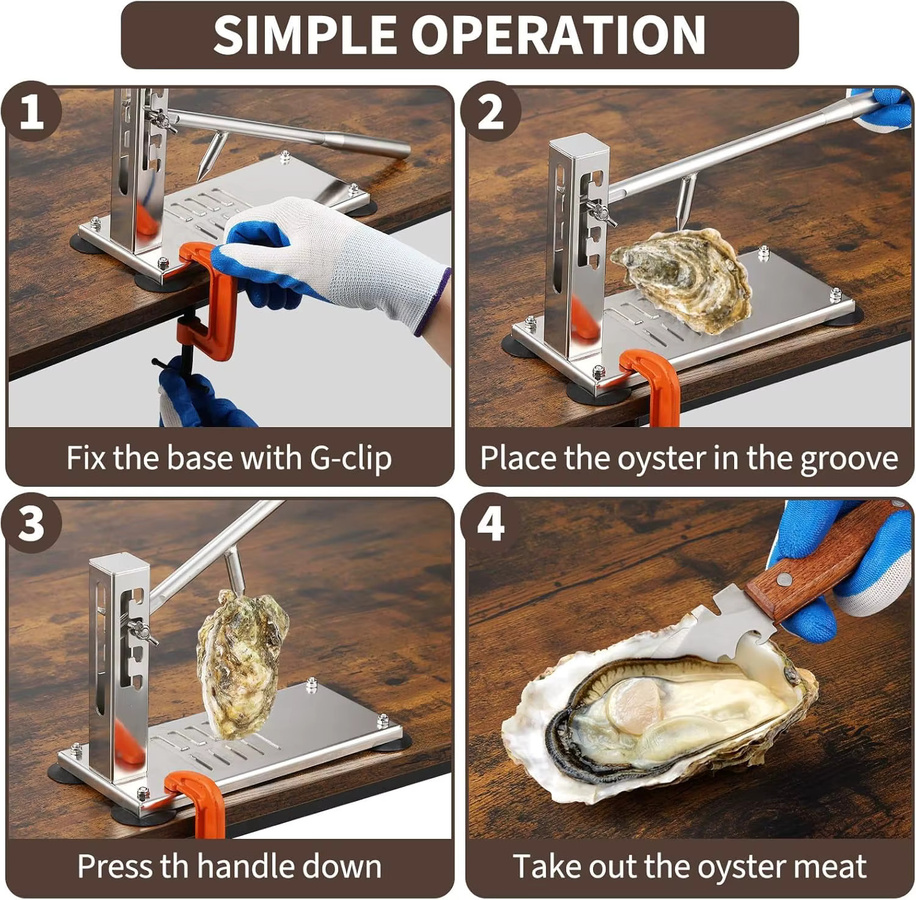 SIMPLE OPERATION

1

Fix the base with G-clip

2

Place the oyster in the groove

3

Press th handle down

4

Take out the oyster meat