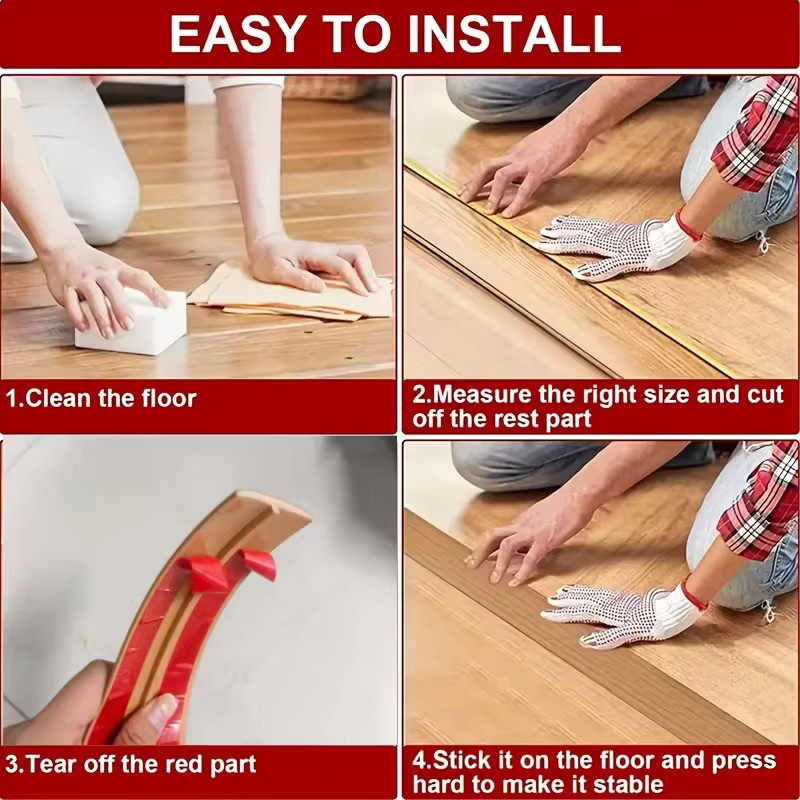 EASY TO INSTALL

1.Clean the floor

2.Measure the right size and cut off the rest part

3.Tear off the red part

4.Stick it on the floor and press hard to make it stable