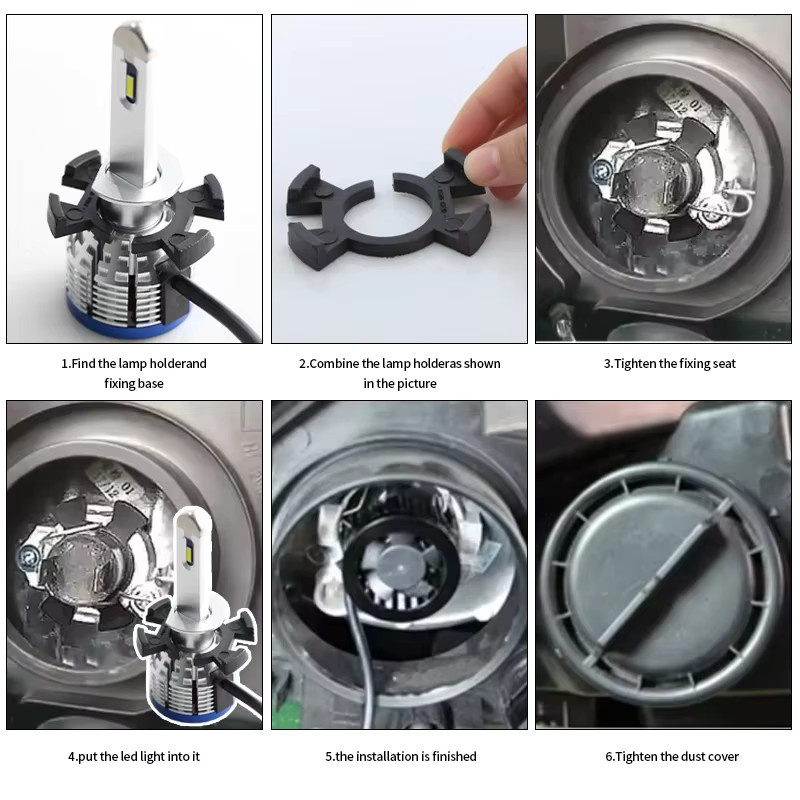 1.Find the lamp holderand fixing base

2.Combine the lamp holderas shown in the picture

3.Tighten the fixing seat

4.put the led light into it

5.the installation is finished

6.Tighten the dust cover