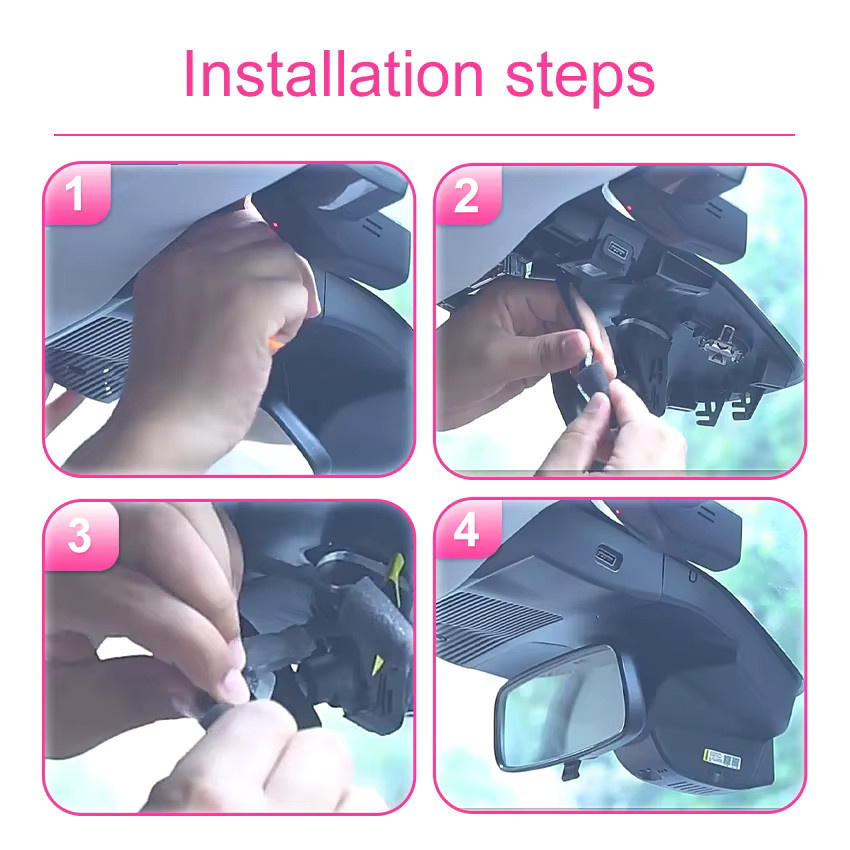 Installation steps

1

2

3

4