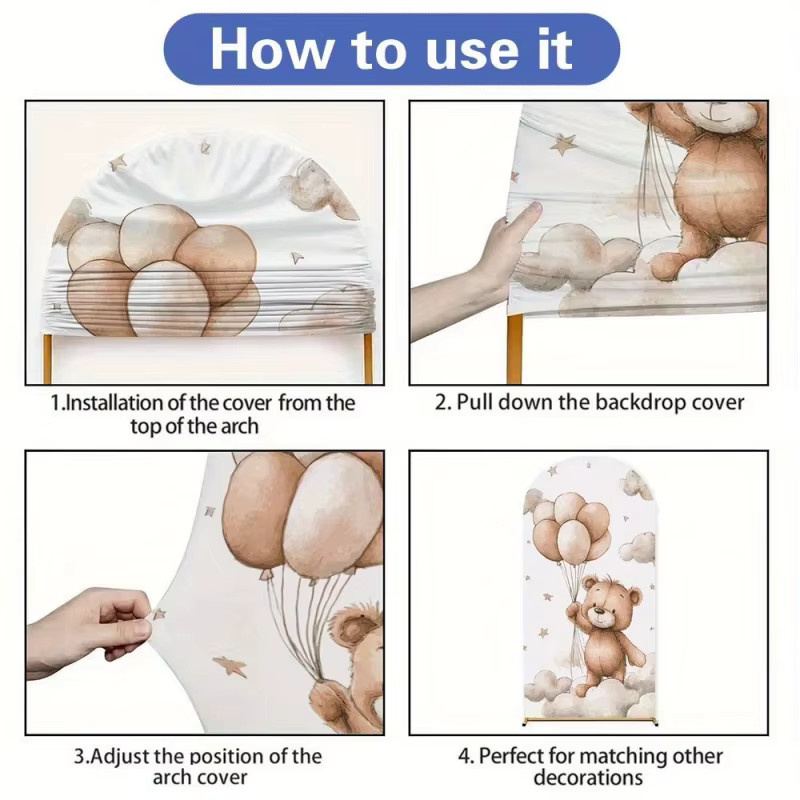 How to use it

1.Installation of the cover from the top of the arch

2. Pull down the backdrop cover

3.Adjust the position of the arch cover

4. Perfect for matching other decorations