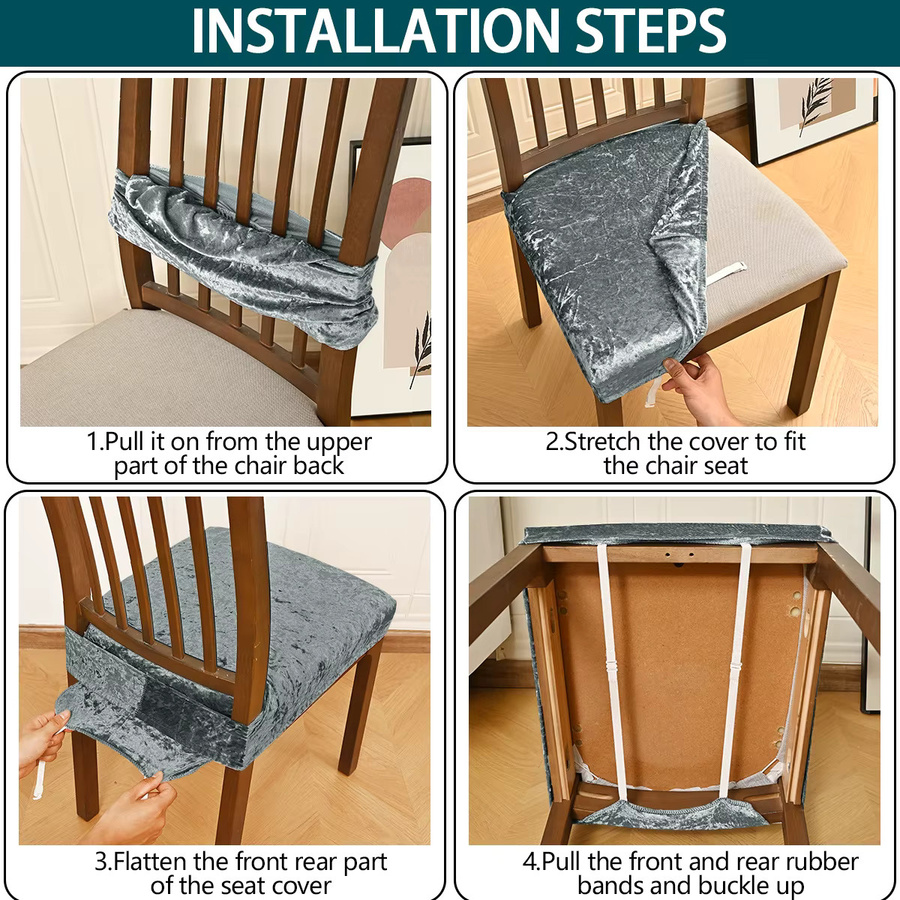 INSTALLATION STEPS

1.Pull it on from the upper part of the chair back

2.Stretch the cover to fit the chair seat

3.Flatten the front rear part of the seat cover

4.Pull the front and rear rubber bands and buckle up