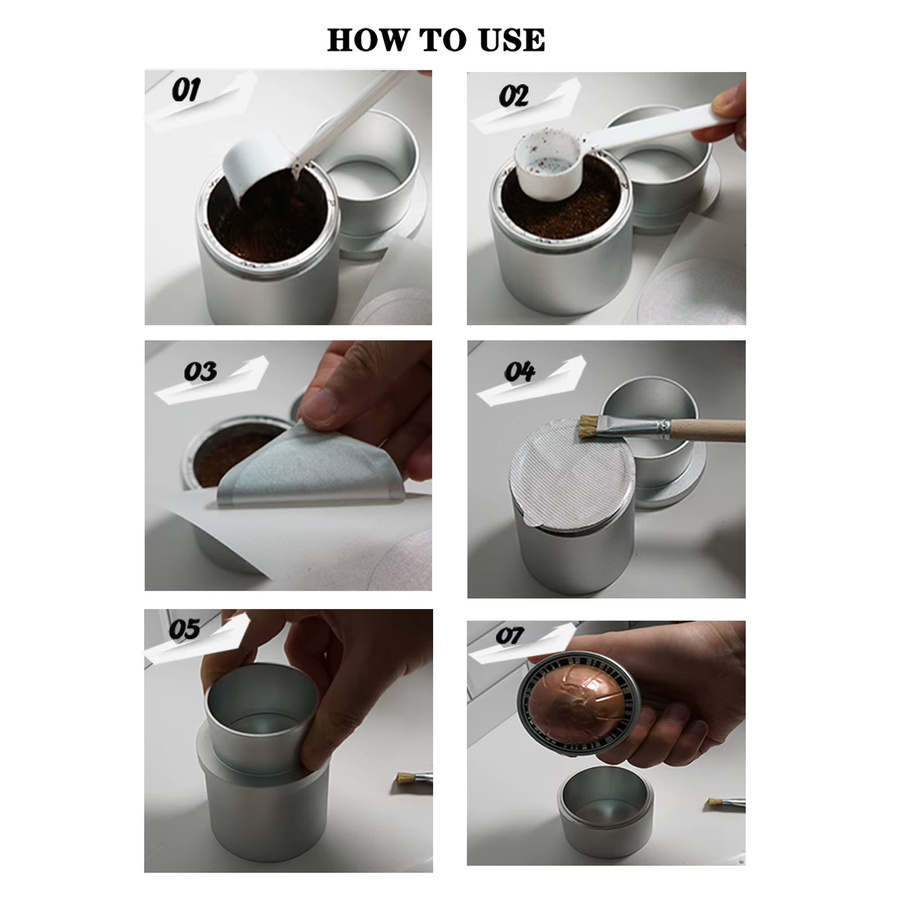 HOW TO USE

01

02

03

04

05

07