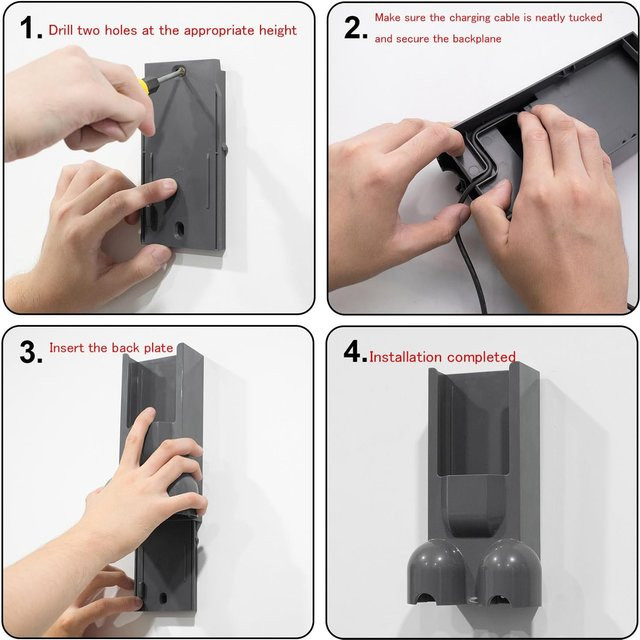 1. Drill two holes at the appropriate height

2. Make sure the charging cable is neatly tucked and secure the backplane

3. Insert the back plate

4. Installation completed