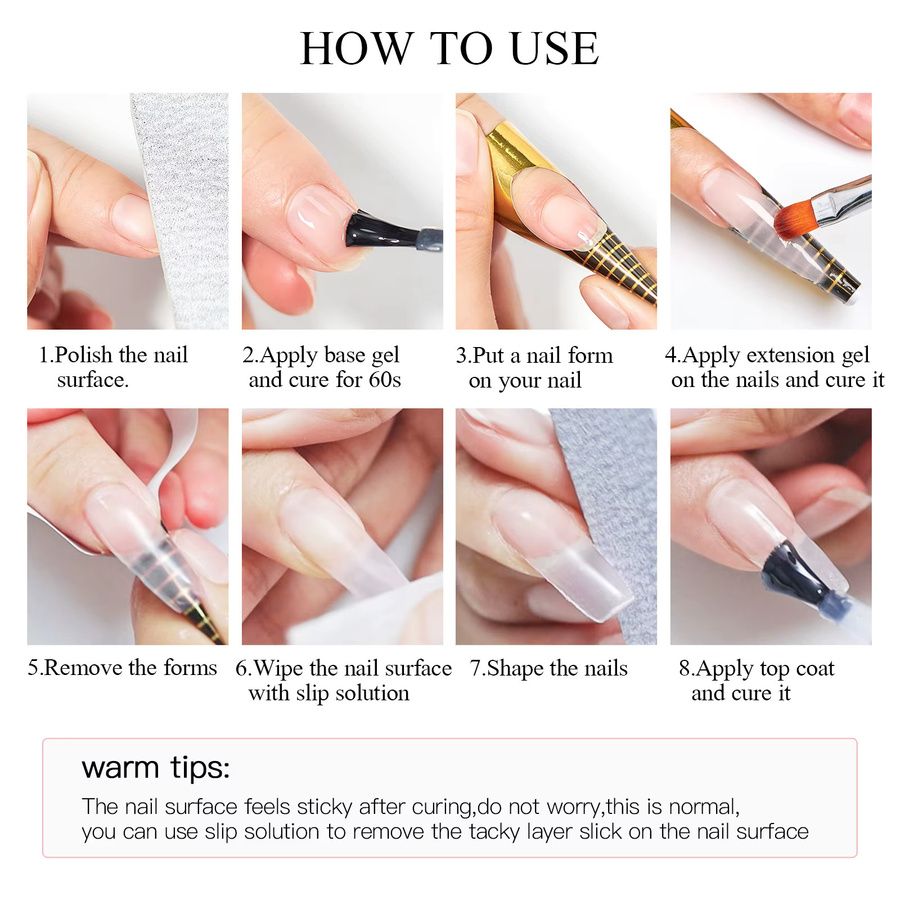 HOW TO USE

1.Polish the nail surface.

2.Apply base gel and cure for 60s

3.Put a nail form on your nail

4.Apply extension gel on the nails and cure it

5.Remove the forms

6.Wipe the nail surface with slip solution

7.Shape the nails

8.Apply top coat and cure it

warm tips:

The nail surface feels sticky after curing,do not worry,this is normal, you can use slip solution to remove the tacky layer slick on the nail surface