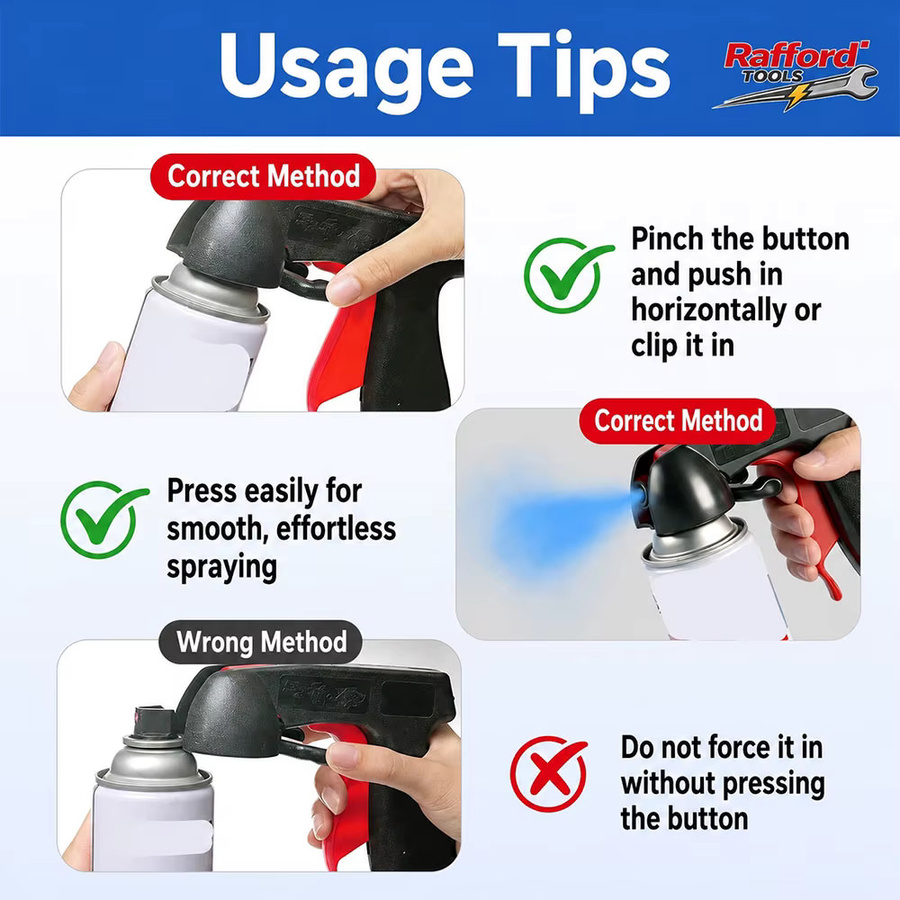 Usage Tips

Rafford TOOLS

Correct Method

Pinch the button and push in horizontally or clip it in

Correct Method

Press easily for smooth, effortless spraying

Wrong Method

Do not force it in without pressing the button