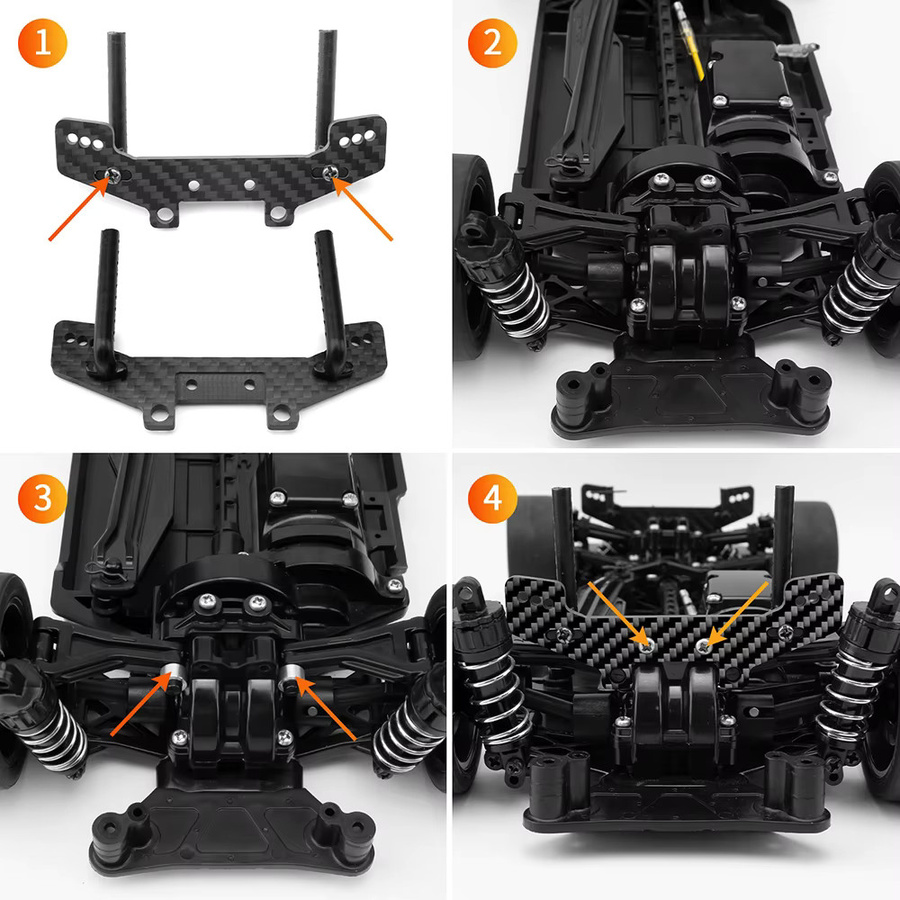 1

2

3

4