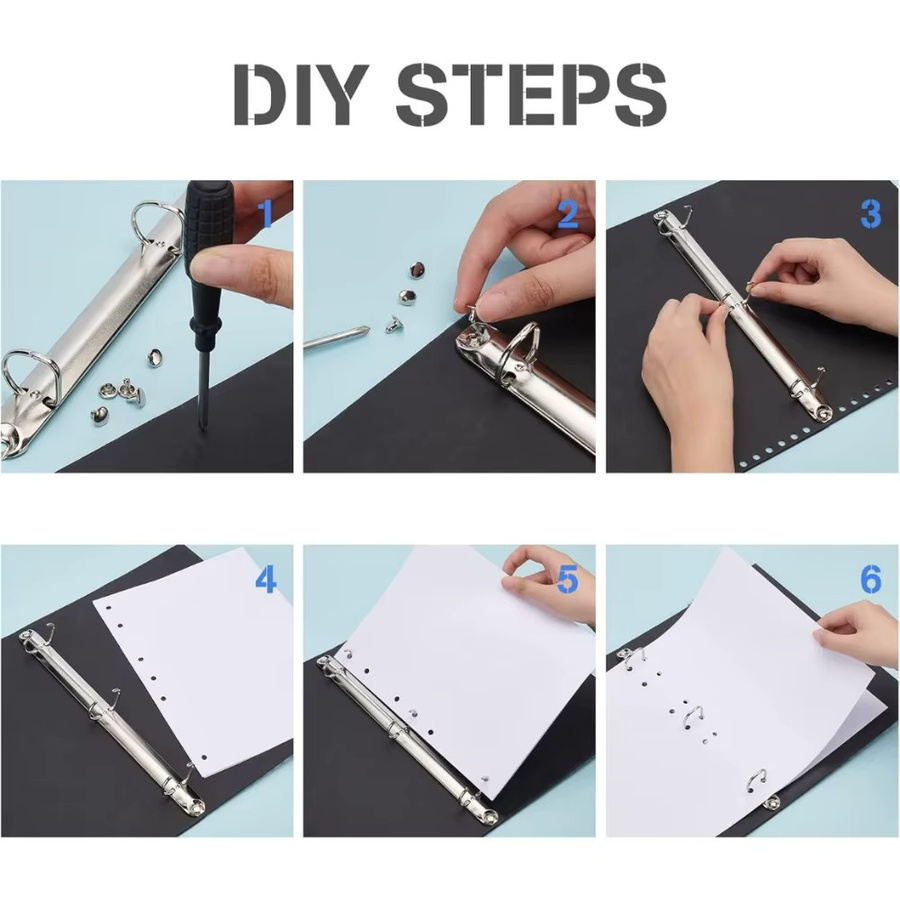 DIY STEPS

1

2

3

4

5

6