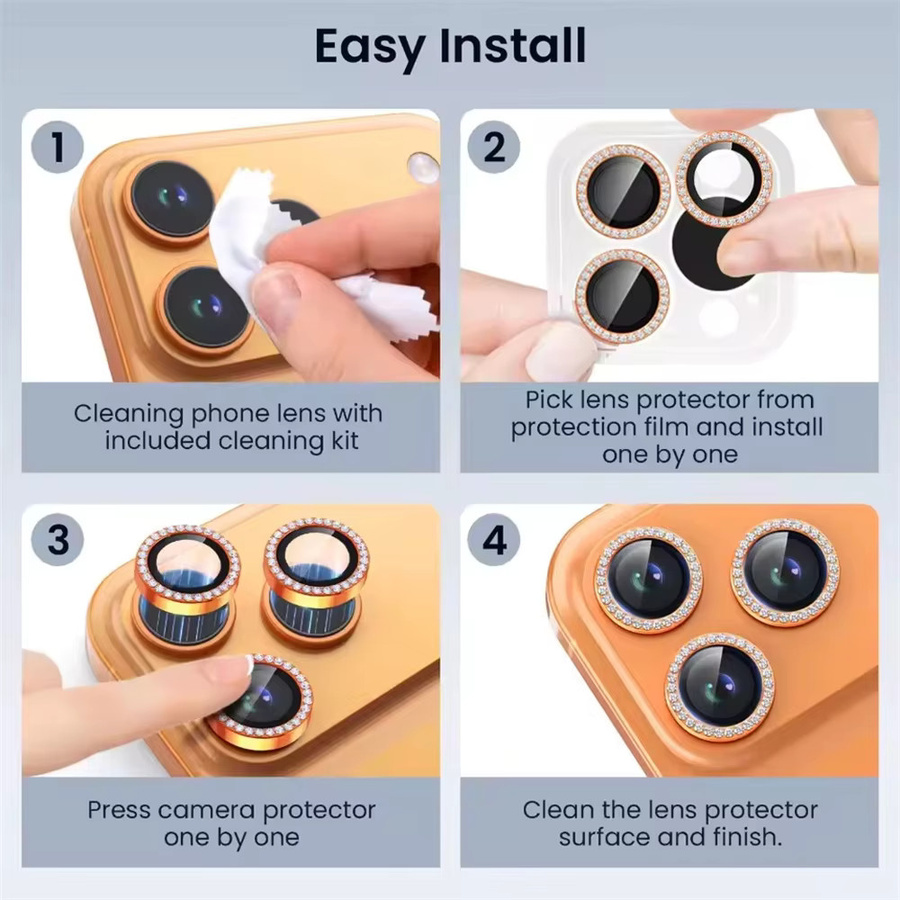 Easy Install

1

Cleaning phone lens with included cleaning kit

2

Pick lens protector from protection film and install one by one

3

Press camera protector one by one

4

Clean the lens protector surface and finish.