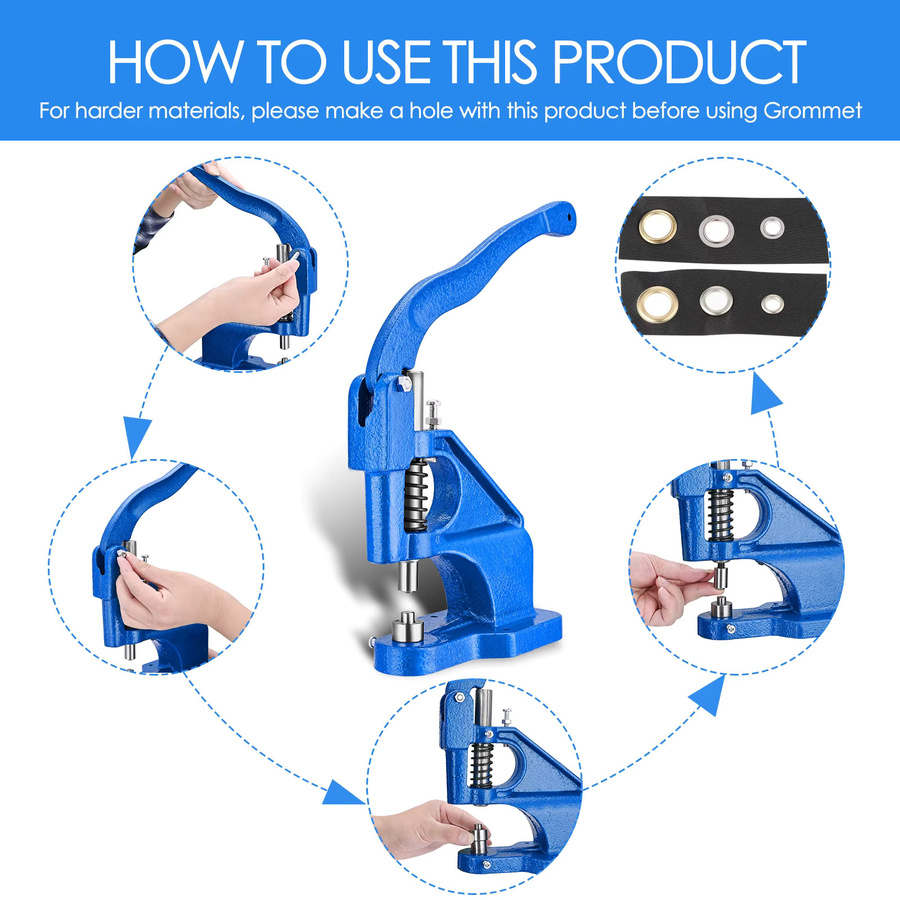 HOW TO USE THIS PRODUCT
For harder materials, please make a hole with this product before using Grommet