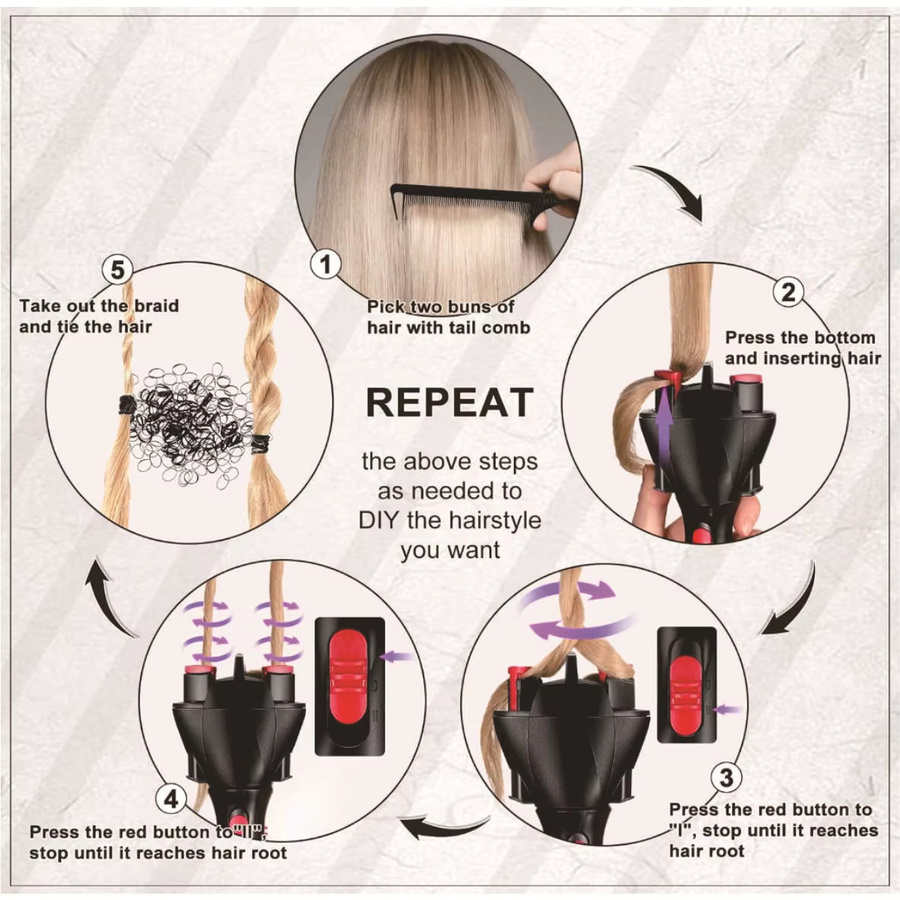 1
Pick two buns of hair with tail comb

2
Press the bottom and inserting hair

3
Press the red button to "I", stop until it reaches hair root

4
Press the red button to "II", stop until it reaches hair root

5
Take out the braid and tie the hair

REPEAT

the above steps as needed to DIY the hairstyle you want