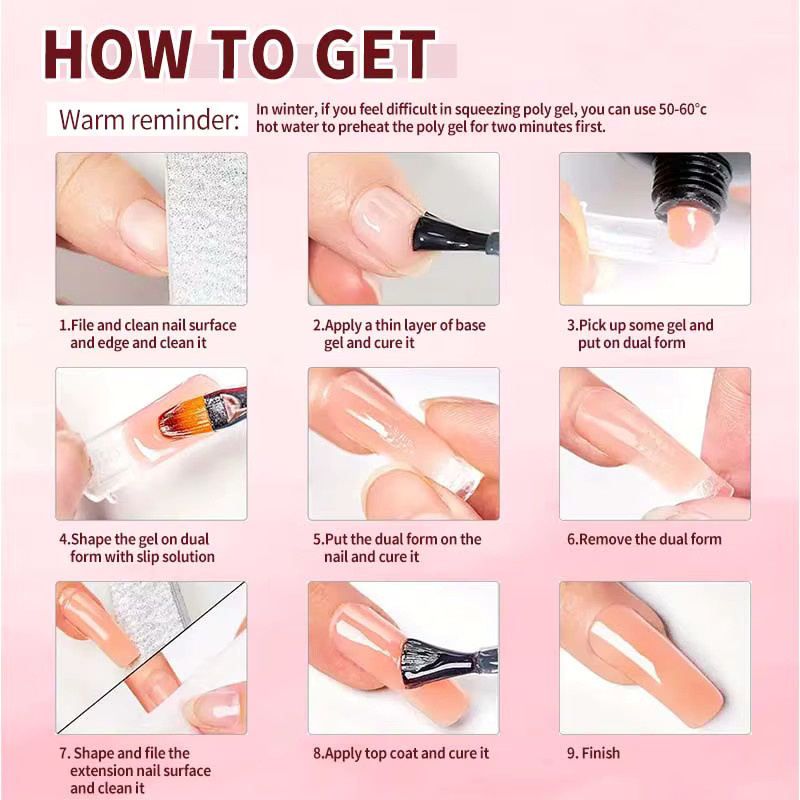 HOW TO GET

Warm reminder: In winter, if you feel difficult in squeezing poly gel, you can use 50-60°c hot water to preheat the poly gel for two minutes first.

1.File and clean nail surface and edge and clean it

2.Apply a thin layer of base gel and cure it

3.Pick up some gel and put on dual form

4.Shape the gel on dual form with slip solution

5.Put the dual form on the nail and cure it

6.Remove the dual form

7. Shape and file the extension nail surface and clean it

8.Apply top coat and cure it

9. Finish