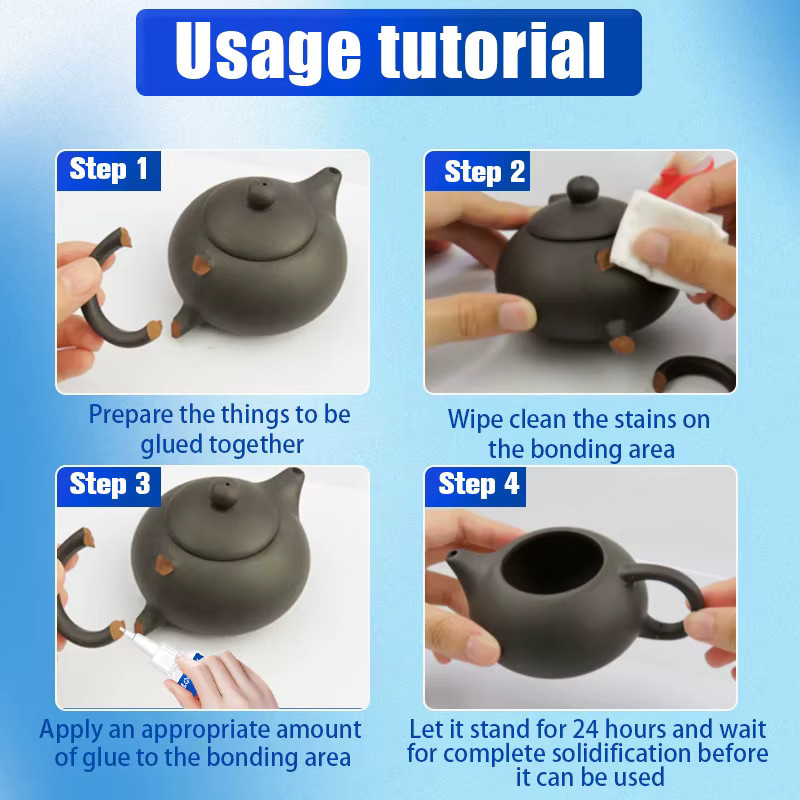 Usage tutorial

Step 1

Prepare the things to be glued together

Step 2

Wipe clean the stains on the bonding area

Step 3

Apply an appropriate amount of glue to the bonding area

Step 4

Let it stand for 24 hours and wait for complete solidification before it can be used