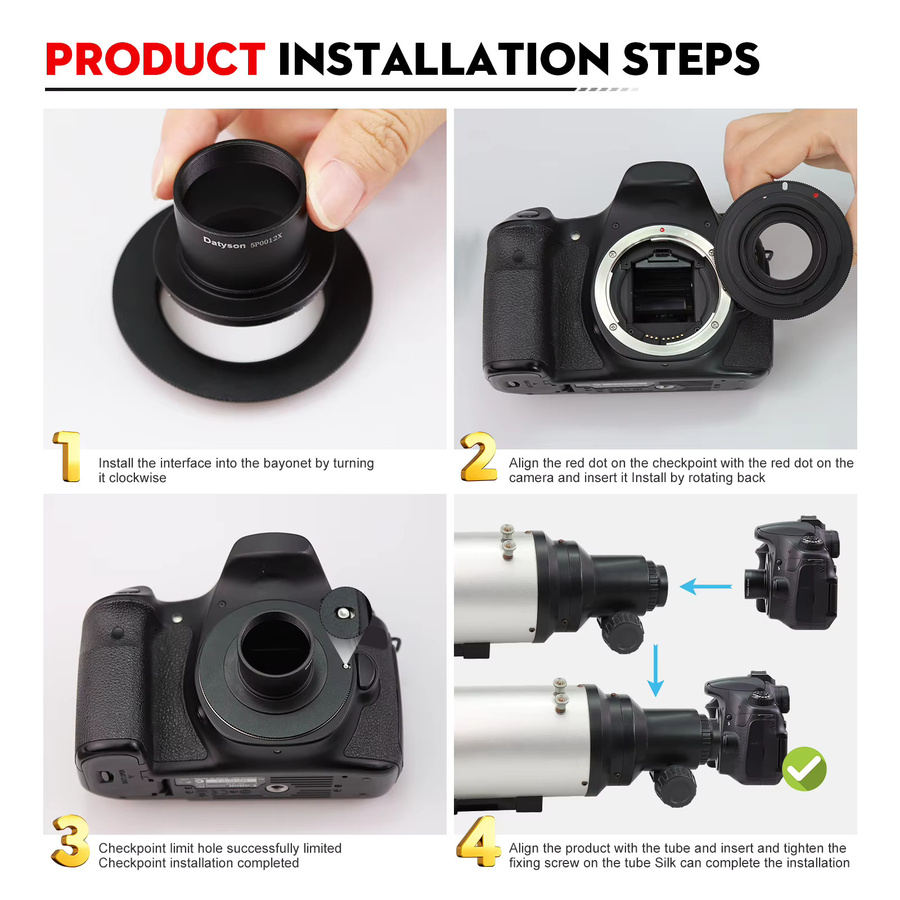 PRODUCT INSTALLATION STEPS

Datyson 5P0012X

1 Install the interface into the bayonet by turning it clockwise

2 Align the red dot on the checkpoint with the red dot on the camera and insert it Install by rotating back

3 Checkpoint limit hole successfully limited Checkpoint installation completed

4 Align the product with the tube and insert and tighten the fixing screw on the tube Silk can complete the installation