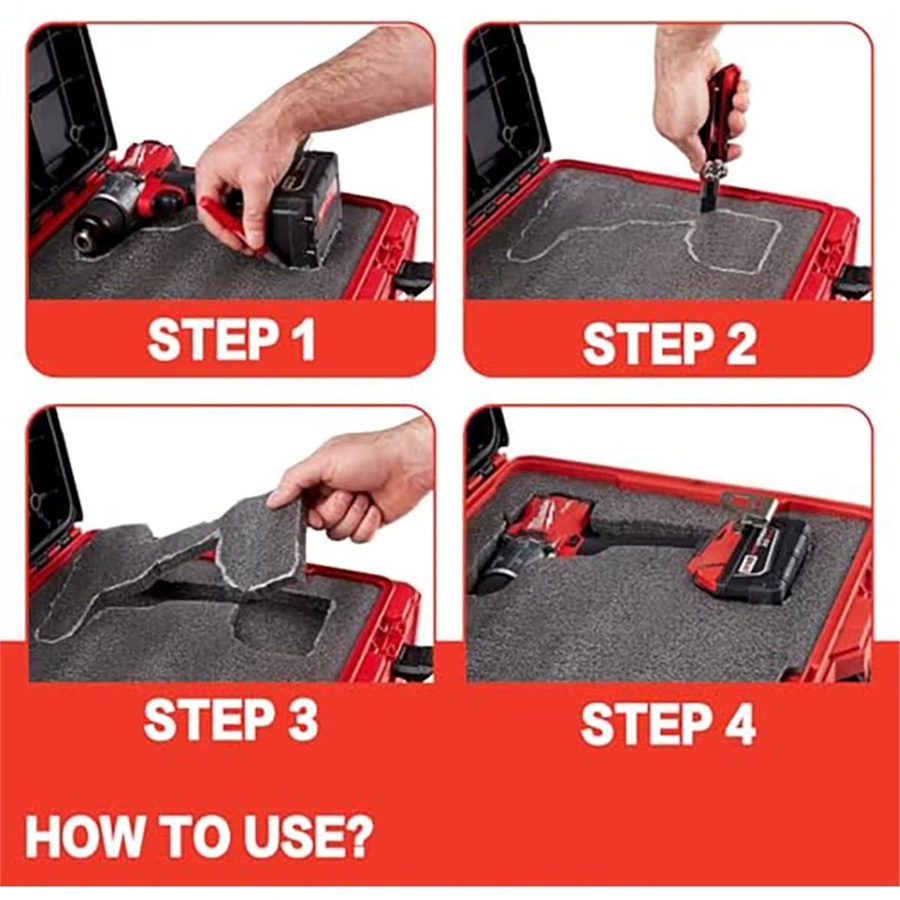 STEP 1

STEP 2

STEP 3

STEP 4

HOW TO USE?