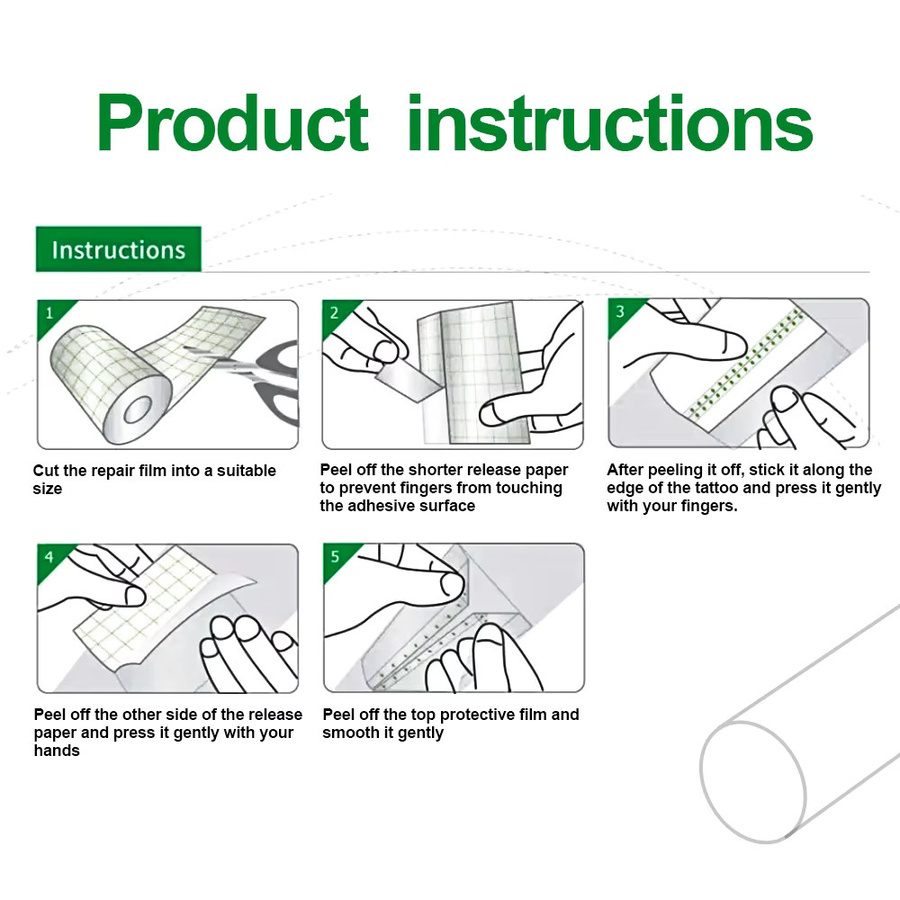 Product instructions

Instructions

1

Cut the repair film into a suitable size

2

Peel off the shorter release paper to prevent fingers from touching the adhesive surface

3

After peeling it off, stick it along the edge of the tattoo and press it gently with your fingers.

4

Peel off the other side of the release paper and press it gently with your hands

5

Peel off the top protective film and smooth it gently