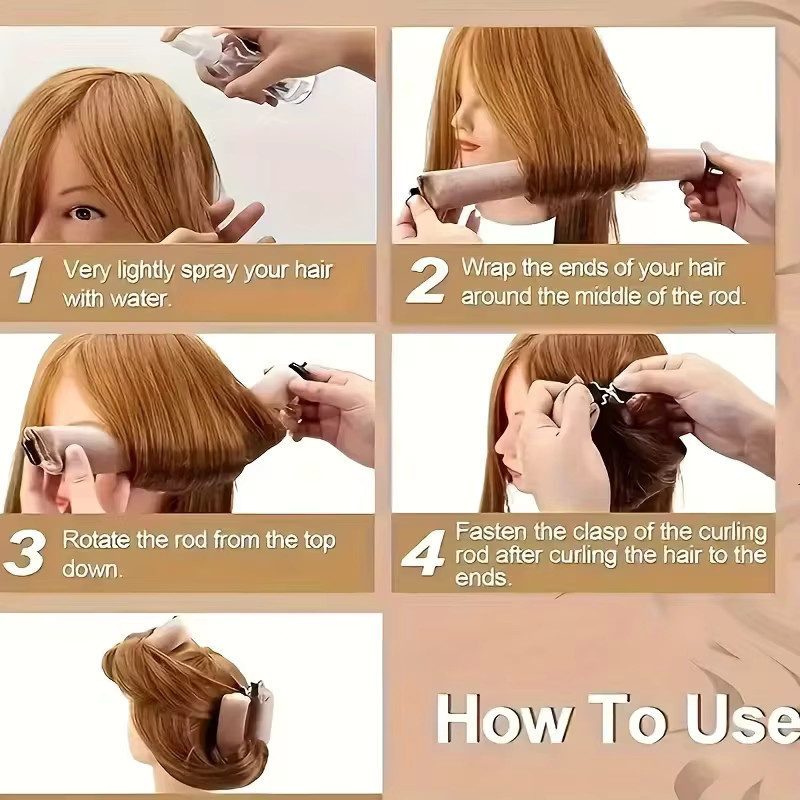 1 Very lightly spray your hair with water.

2 Wrap the ends of your hair around the middle of the rod.

3 Rotate the rod from the top down.

4 Fasten the clasp of the curling rod after curling the hair to the ends.

How To Use