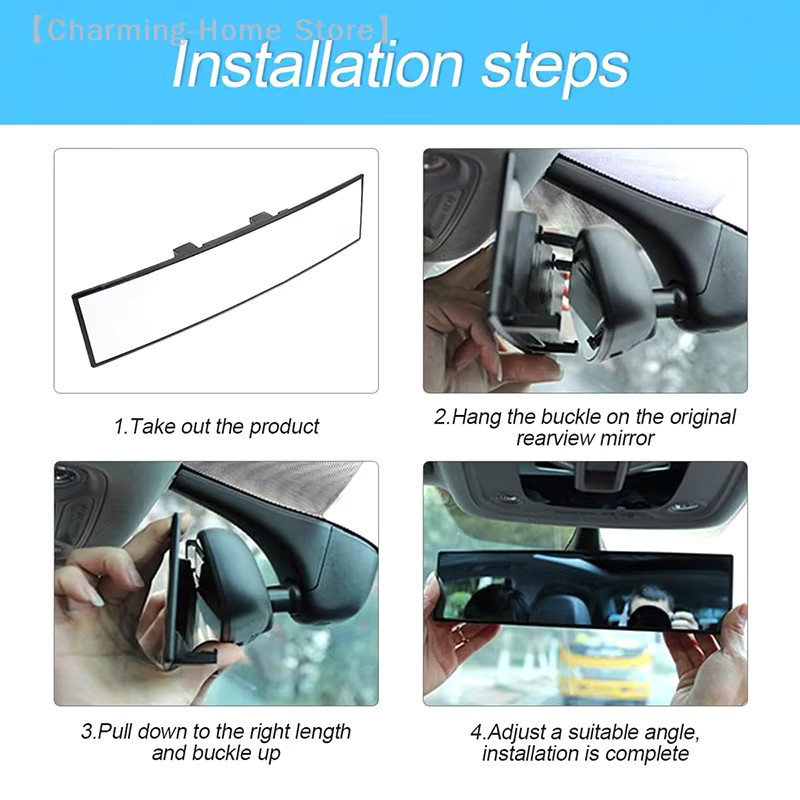 【Charming-Home Store】

Installation steps

1.Take out the product

2.Hang the buckle on the original rearview mirror

3.Pull down to the right length and buckle up

4.Adjust a suitable angle, installation is complete