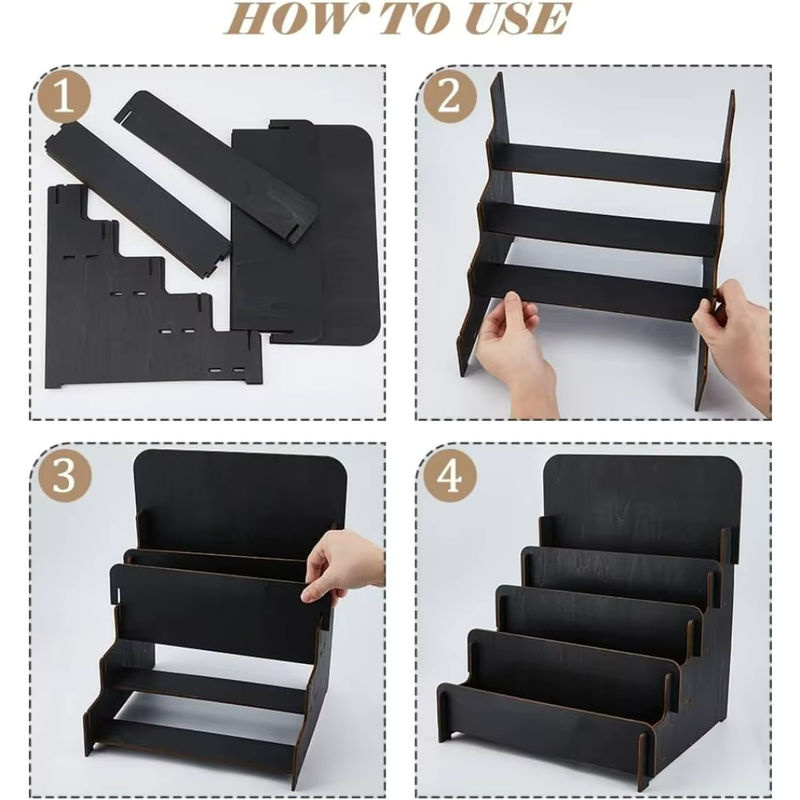 HOW TO USE

1

2

3

4