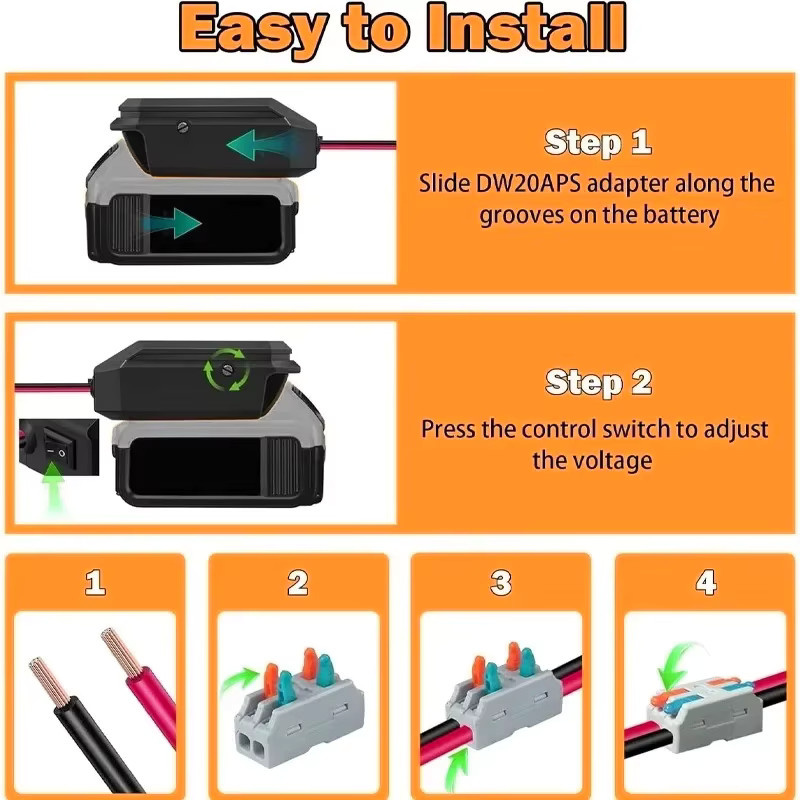 Easy to Install

Step 1
Slide DW20APS adapter along the grooves on the battery

Step 2
Press the control switch to adjust the voltage

1

2

3

4