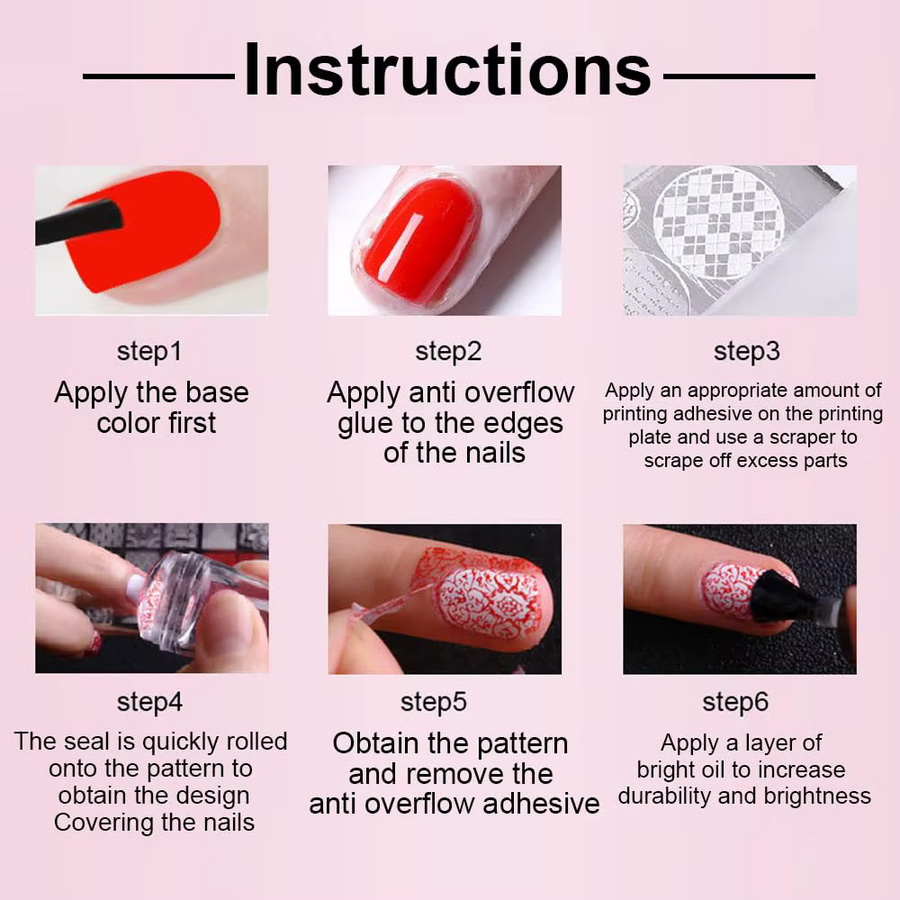 Instructions

step1
Apply the base color first

step2
Apply anti overflow glue to the edges of the nails

step3
Apply an appropriate amount of printing adhesive on the printing plate and use a scraper to scrape off excess parts

step4
The seal is quickly rolled onto the pattern to obtain the design Covering the nails

step5
Obtain the pattern and remove the anti overflow adhesive

step6
Apply a layer of bright oil to increase durability and brightness