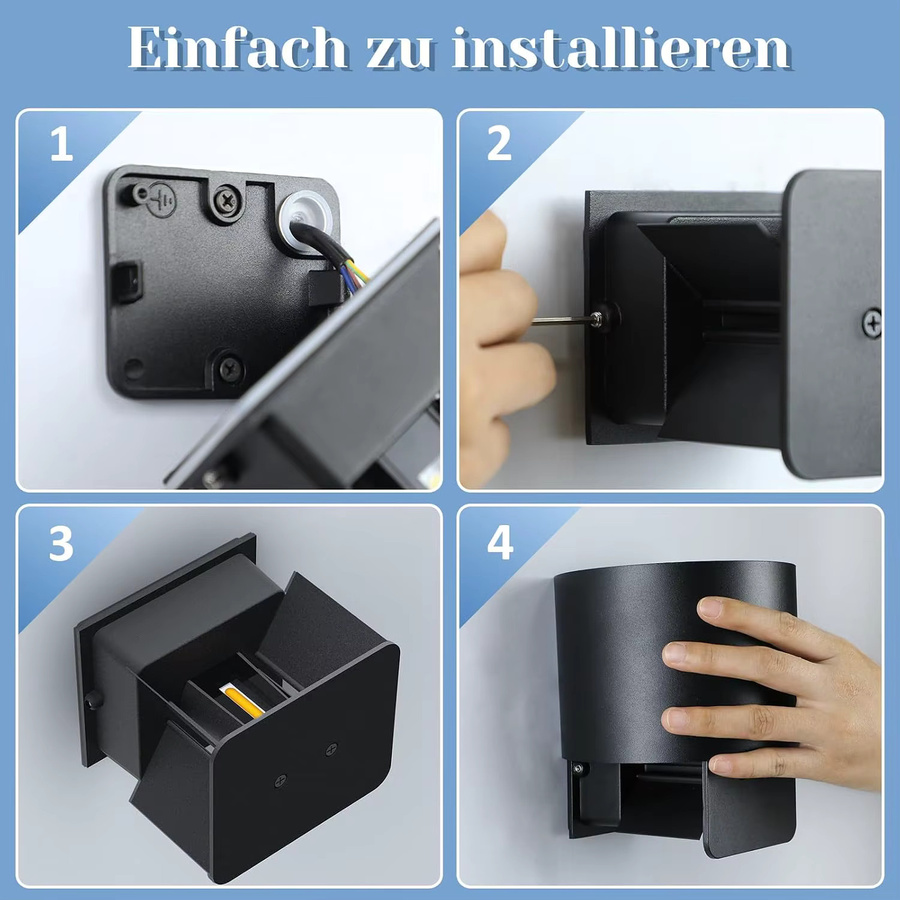 Einfach zu installieren

1

2

3

4