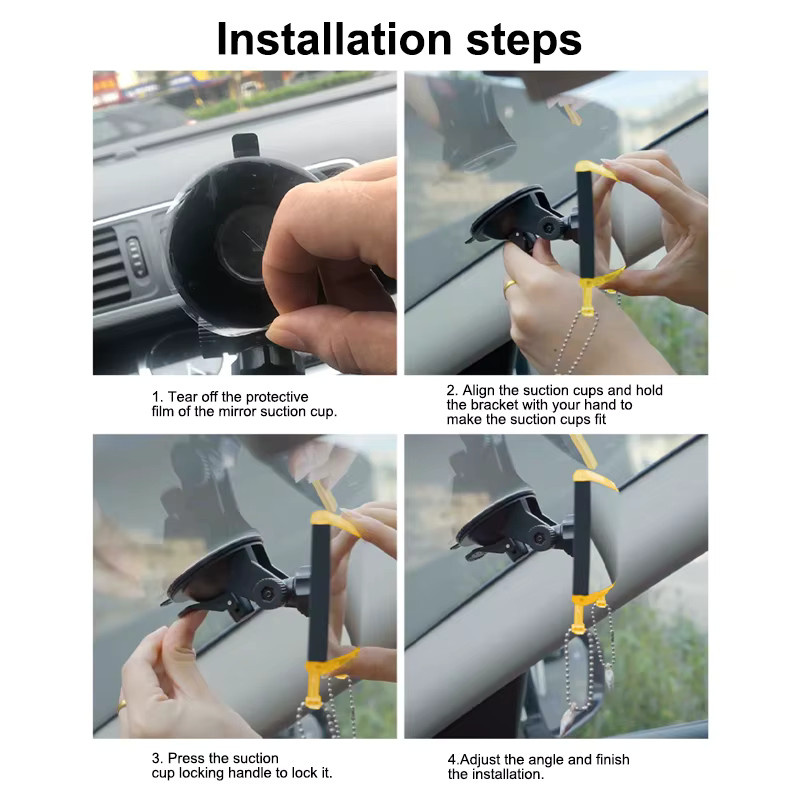 Installation steps

1. Tear off the protective film of the mirror suction cup.

2. Align the suction cups and hold the bracket with your hand to make the suction cups fit

3. Press the suction cup locking handle to lock it.

4.Adjust the angle and finish the installation.