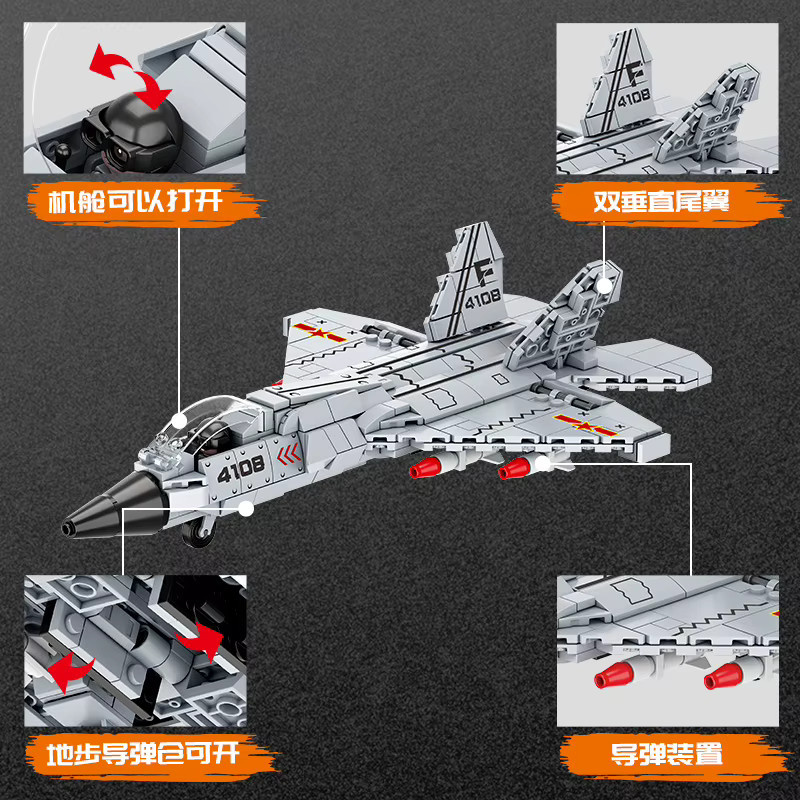 机舱可以打开

F
4108

双垂直尾翼

F
4108

4108

地步导弹仓可开

导弹装置