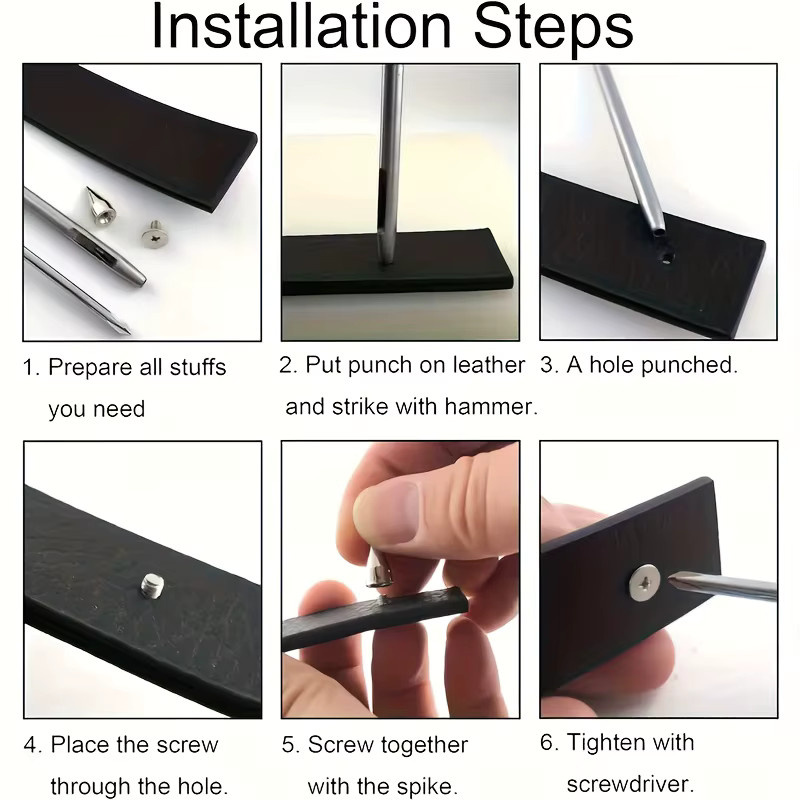 Installation Steps

1. Prepare all stuffs you need

2. Put punch on leather and strike with hammer.

3. A hole punched.

4. Place the screw through the hole.

5. Screw together with the spike.

6. Tighten with screwdriver.