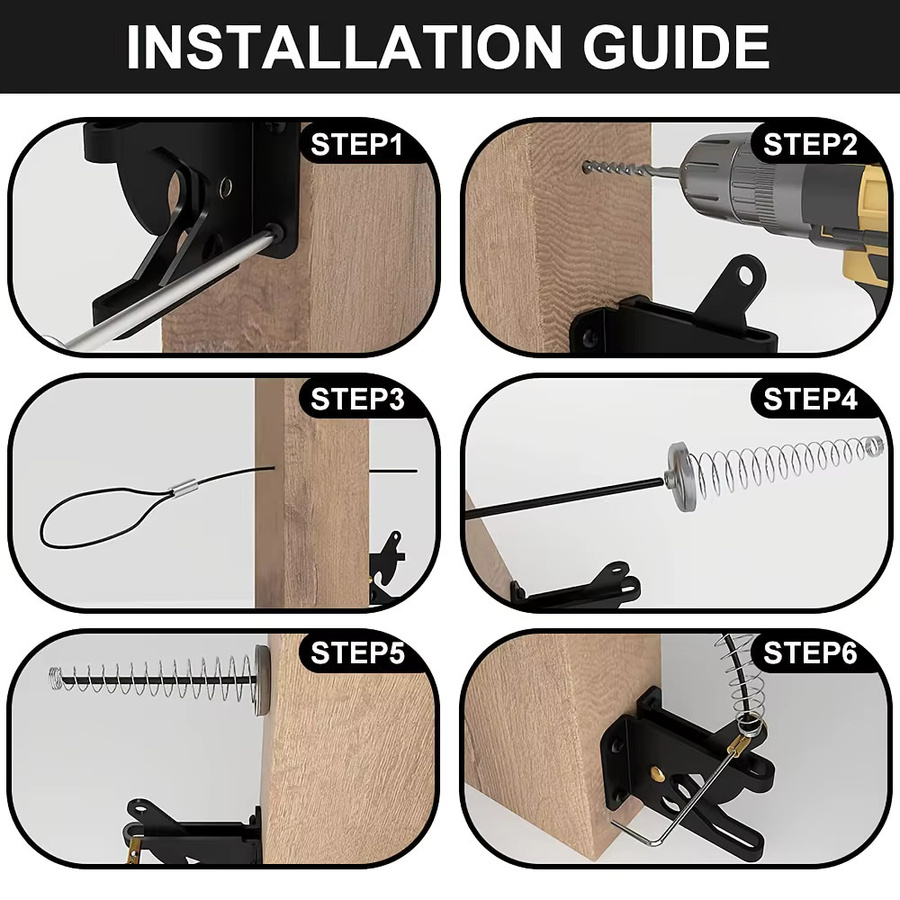 INSTALLATION GUIDE

STEP1

STEP2

STEP3

STEP4

STEP5

STEP6