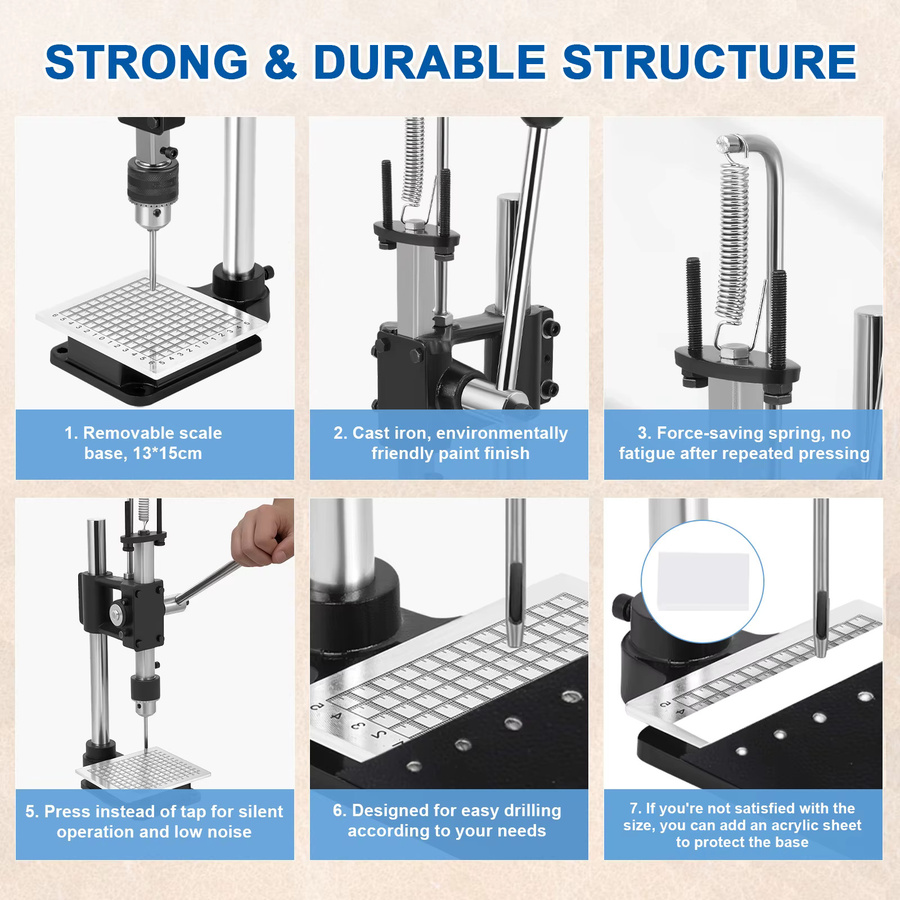 STRONG & DURABLE STRUCTURE

1. Removable scale base, 13*15cm

2. Cast iron, environmentally friendly paint finish

3. Force-saving spring, no fatigue after repeated pressing

5. Press instead of tap for silent operation and low noise

6. Designed for easy drilling according to your needs

7. If you're not satisfied with the size, you can add an acrylic sheet to protect the base