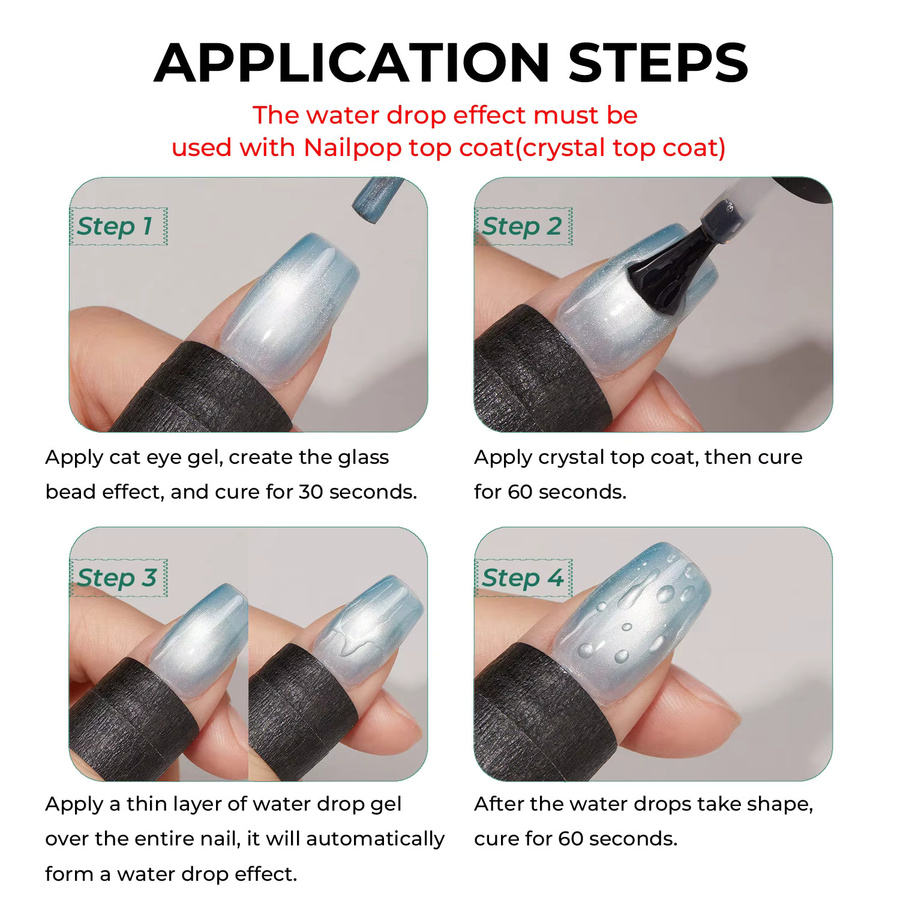 APPLICATION STEPS

The water drop effect must be used with Nailpop top coat(crystal top coat)

Step 1

Apply cat eye gel, create the glass bead effect, and cure for 30 seconds.

Step 2

Apply crystal top coat, then cure for 60 seconds.

Step 3

Apply a thin layer of water drop gel over the entire nail, it will automatically form a water drop effect.

Step 4

After the water drops take shape, cure for 60 seconds.