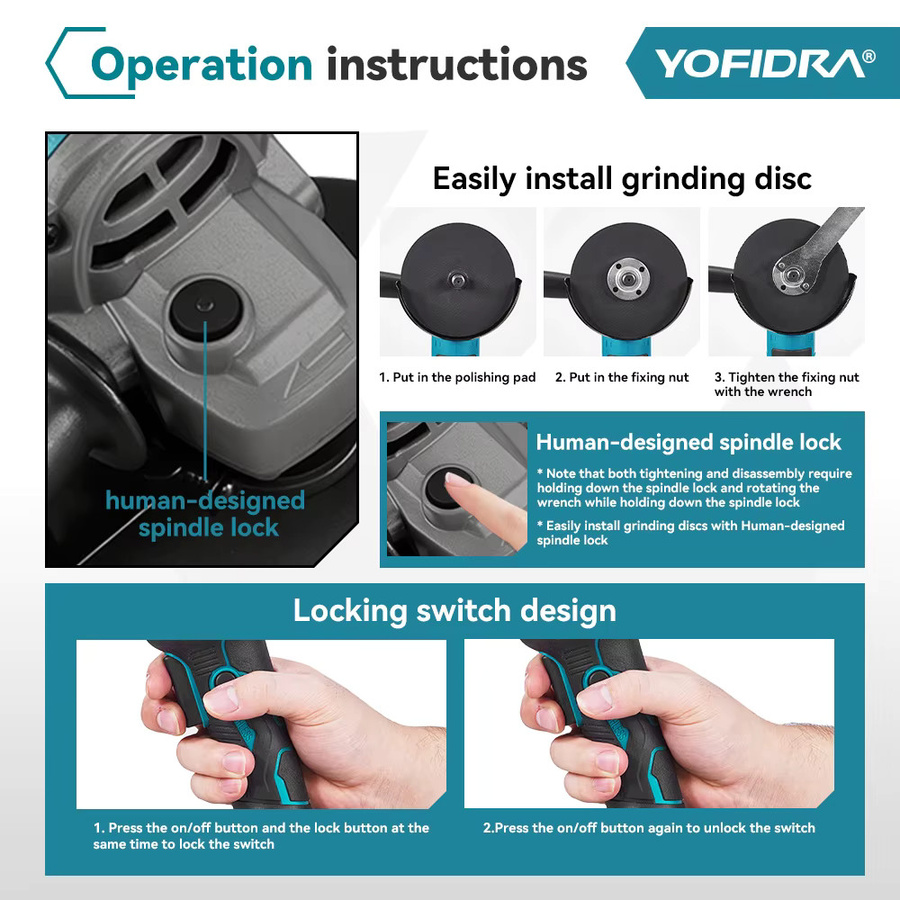 Operation instructions

YOFIDRA®

human-designed spindle lock

Easily install grinding disc

1. Put in the polishing pad

2. Put in the fixing nut

3. Tighten the fixing nut with the wrench

Human-designed spindle lock

* Note that both tightening and disassembly require holding down the spindle lock and rotating the wrench while holding down the spindle lock

* Easily install grinding discs with Human-designed spindle lock

Locking switch design

1. Press the on/off button and the lock button at the same time to lock the switch

2.Press the on/off button again to unlock the switch