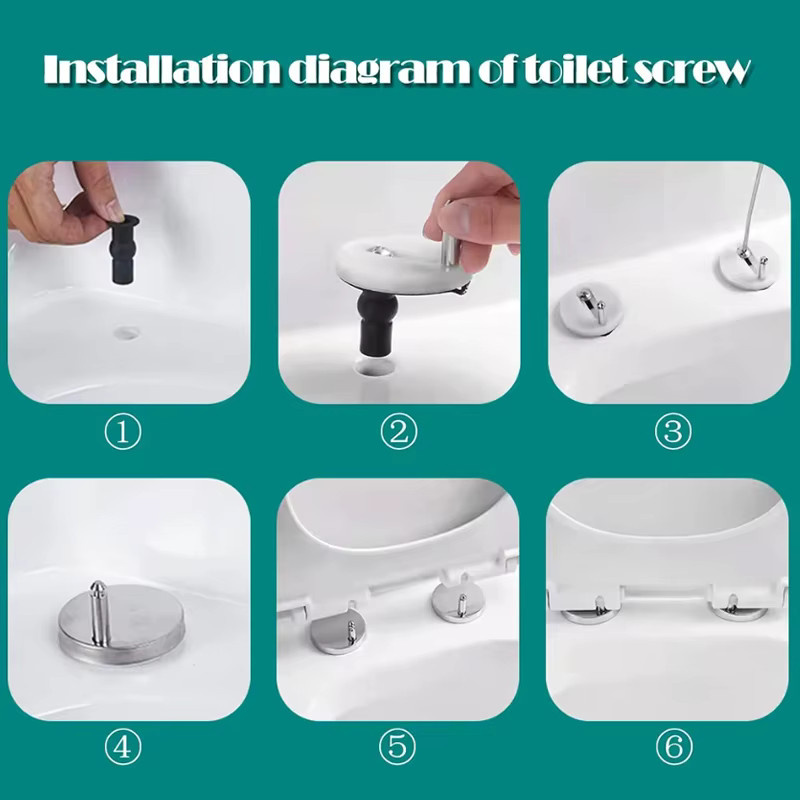 Installation diagram of toilet screw

①

②

③

④

⑤

⑥