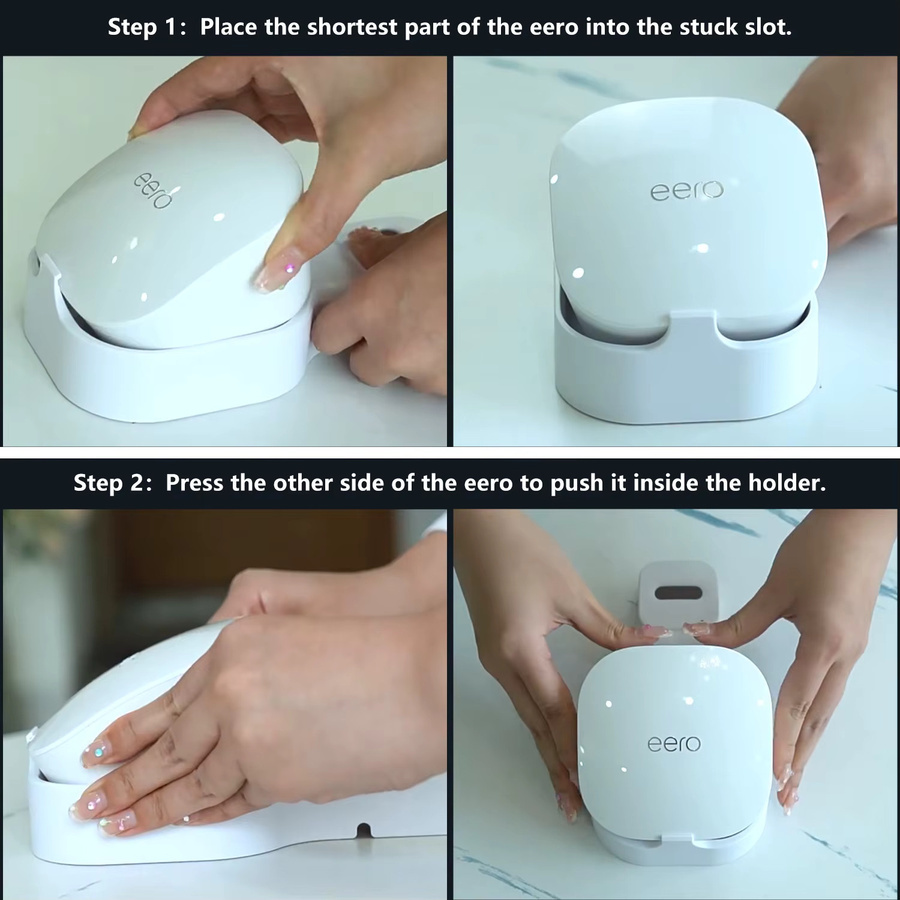 Step 1: Place the shortest part of the eero into the stuck slot.

eero

eero

Step 2: Press the other side of the eero to push it inside the holder.

eero