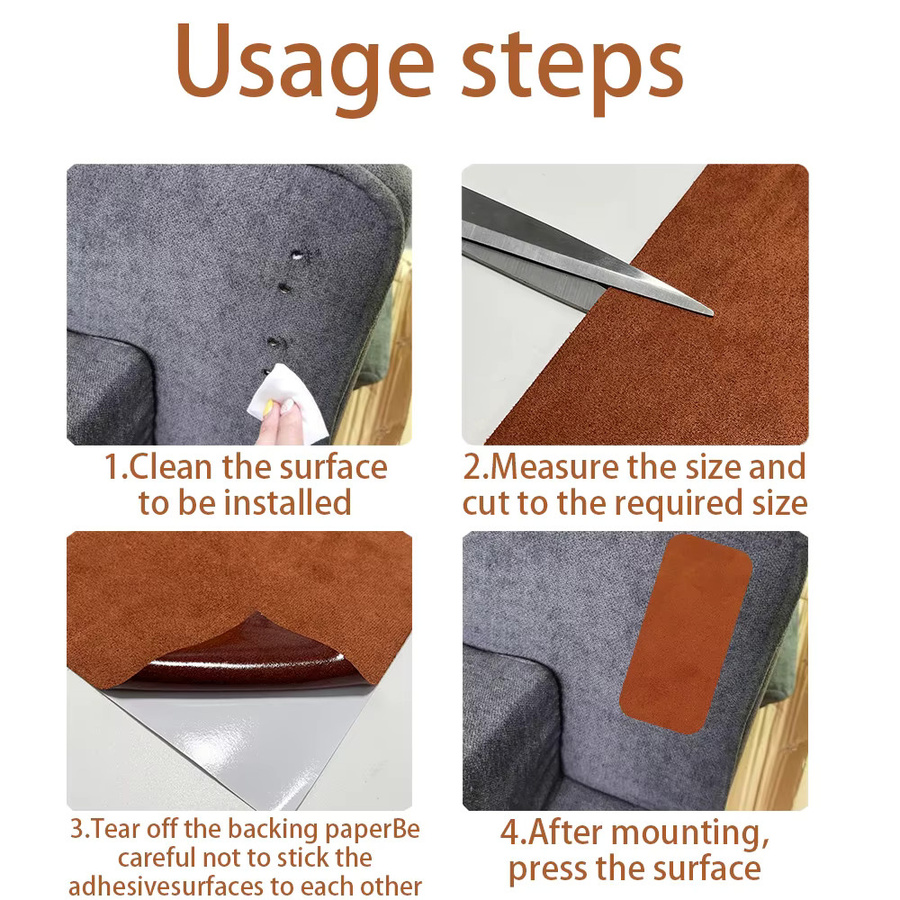 Usage steps

1.Clean the surface to be installed

2.Measure the size and cut to the required size

3.Tear off the backing paperBe careful not to stick the adhesivesurfaces to each other

4.After mounting, press the surface