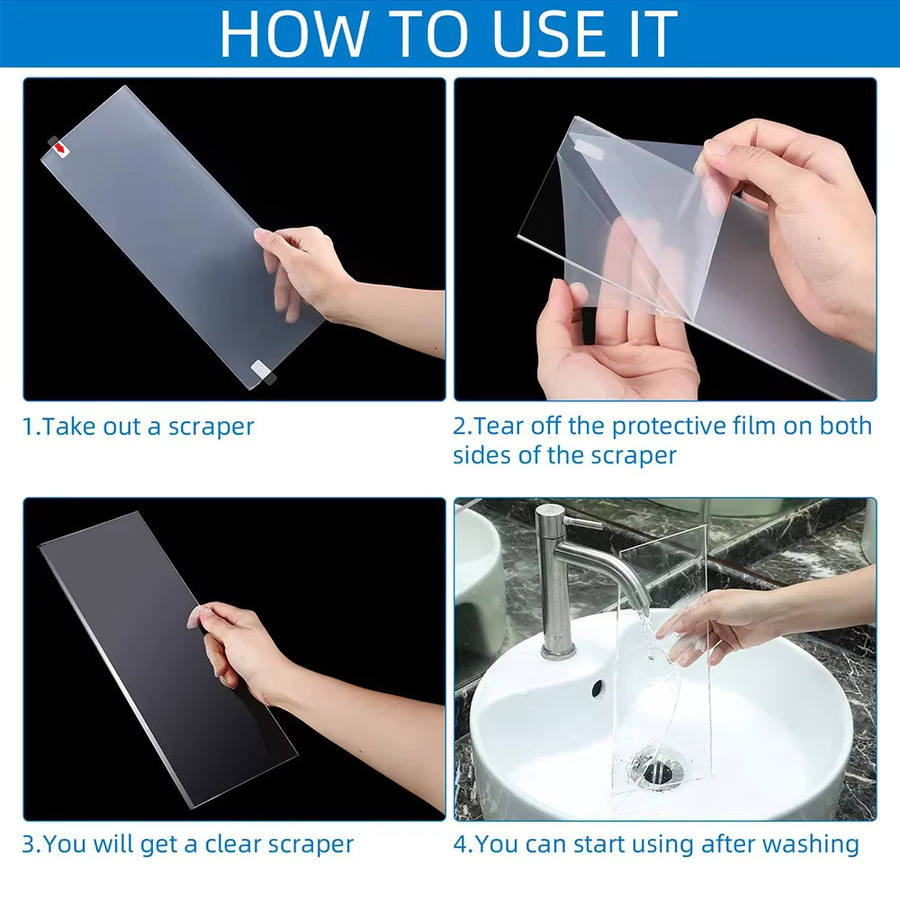 HOW TO USE IT

1.Take out a scraper

2.Tear off the protective film on both sides of the scraper

3.You will get a clear scraper

4.You can start using after washing