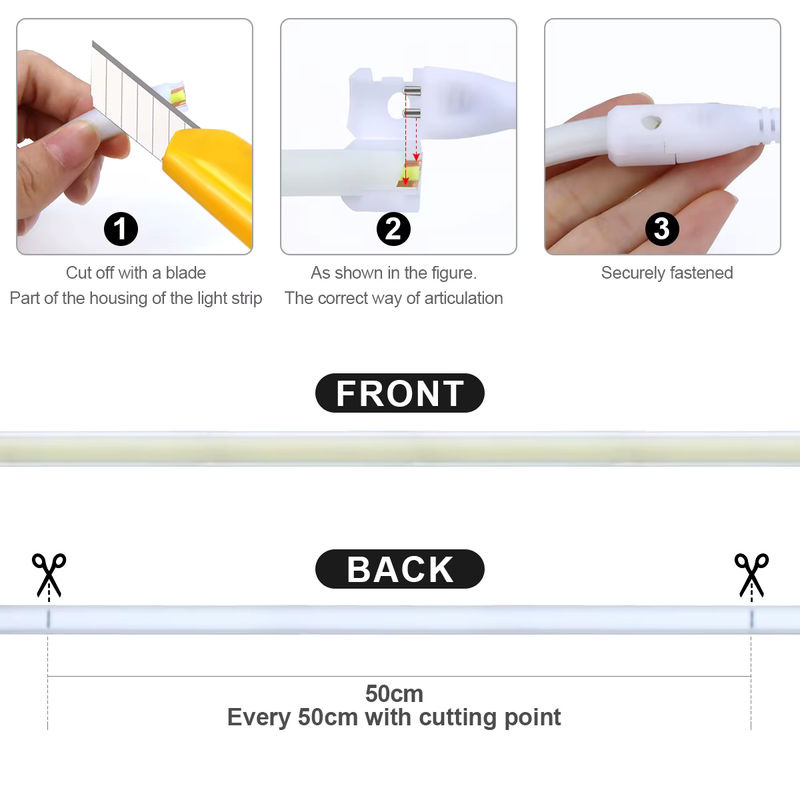 1

Cut off with a blade
Part of the housing of the light strip

2

As shown in the figure.
The correct way of articulation

3

Securely fastened

FRONT

BACK

50cm
Every 50cm with cutting point