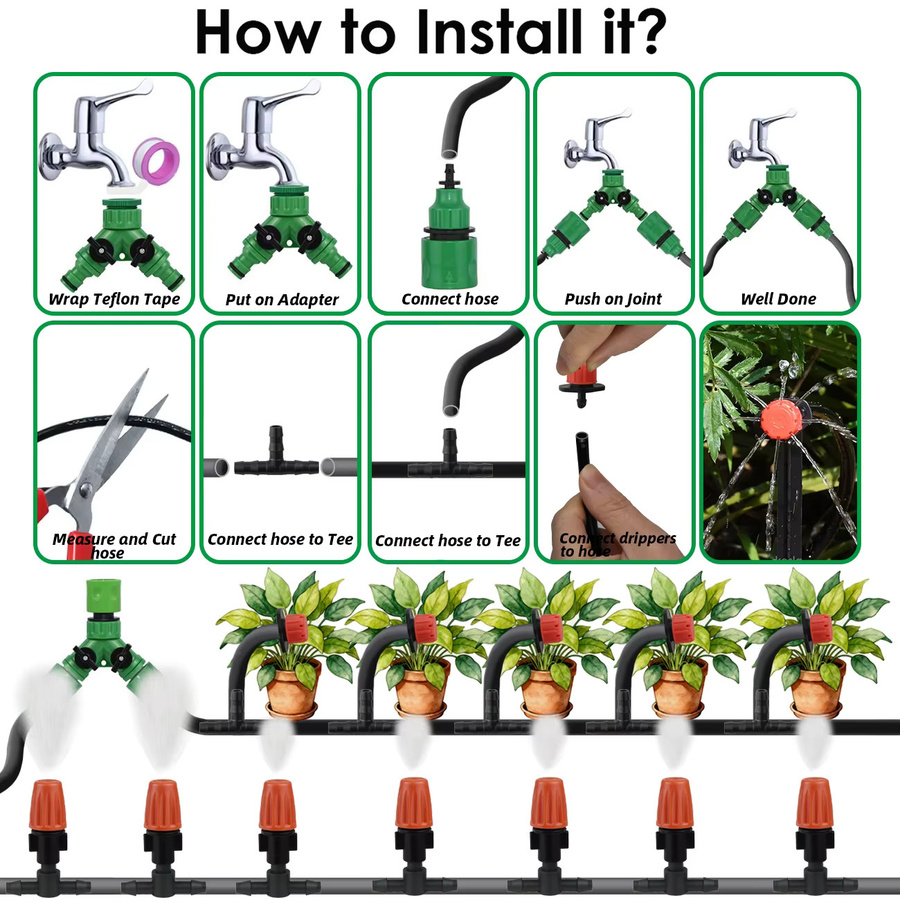 How to Install it?

Wrap Teflon Tape

Put on Adapter

Connect hose

Push on Joint

Well Done

Measure and Cut hose

Connect hose to Tee

Connect hose to Tee

Connect drippers to hose